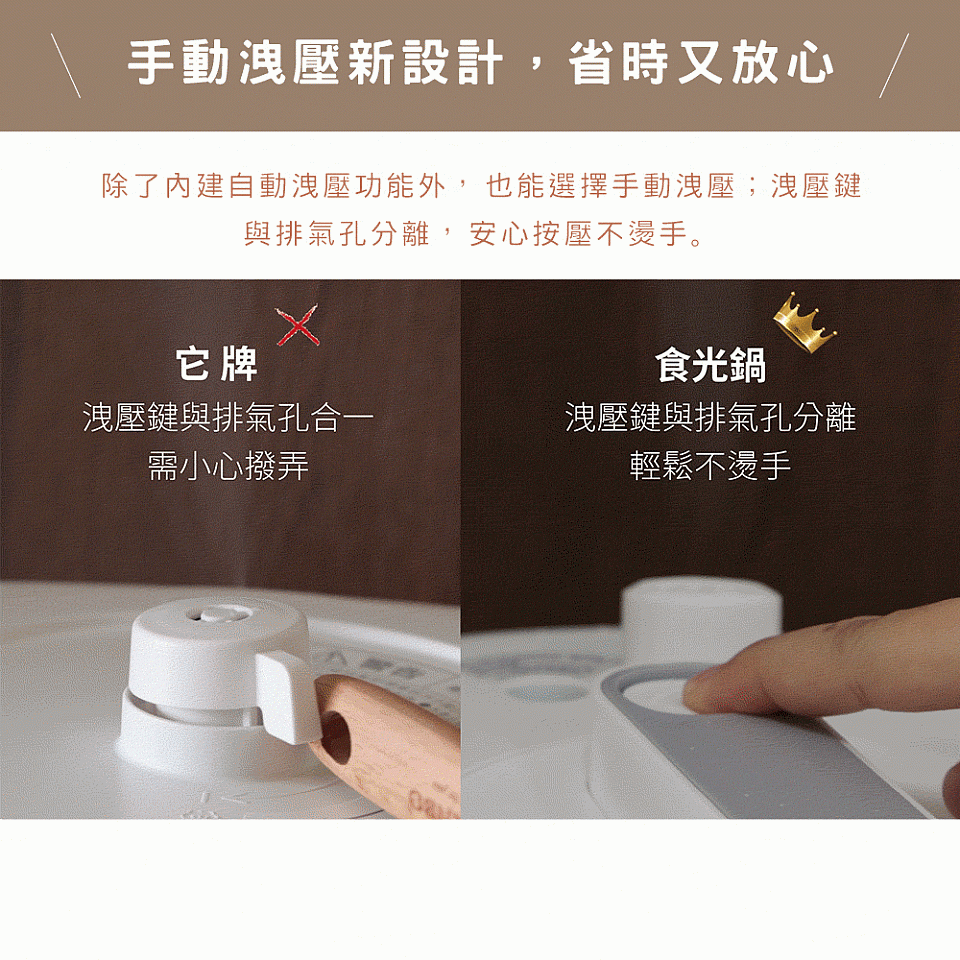 手動洩壓新設計，省時又放心

除了內建自動洩壓功能外，也能選擇手動洩壓；洩壓鍵與排氣孔分離，安心按壓不燙手。

它牌
洩壓鍵與排氣孔合一
需小心撥弄

食光鍋
洩壓鍵與排氣孔分離
輕鬆不燙手