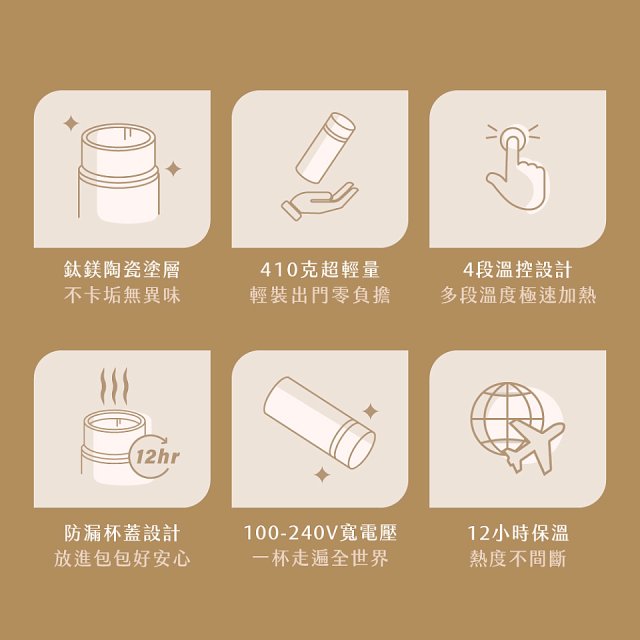 鈦鎂陶瓷塗層
不卡垢無異味

410克超輕量
輕裝出門零負擔

4段溫控設計
多段溫度極速加熱

12hr

防漏杯蓋設計
放進包包好安心

100-240V寬電壓
一杯走遍全世界

12小時保溫
熱度不間斷