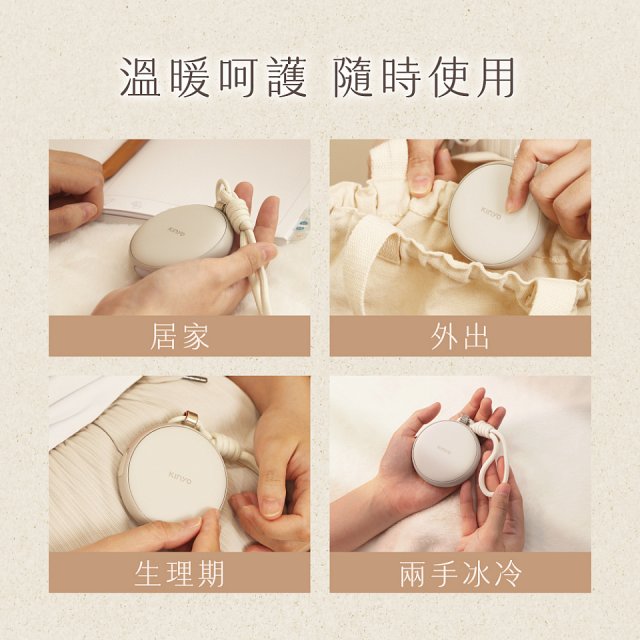 溫暖呵護 隨時使用

KINYO

居家

KINYO

外出

KINYO

生理期

KINYO

兩手冰冷