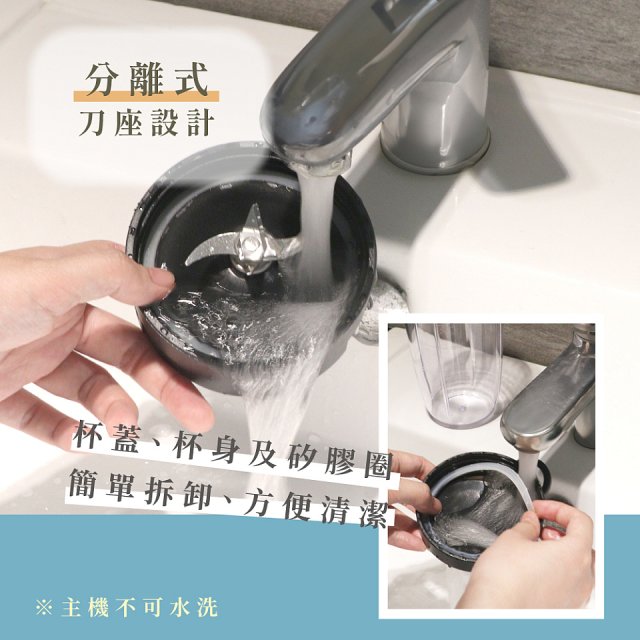 分離式
刀座設計

杯蓋、杯身及矽膠圈
簡單拆卸、方便清潔

※主機不可水洗