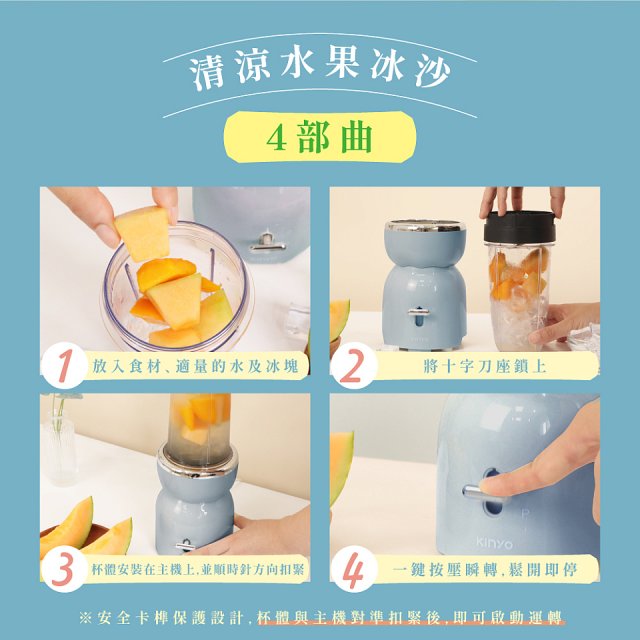 清涼水果冰沙

4部曲

1 放入食材、適量的水及冰塊

2 將十字刀座鎖上

3 杯體安裝在主機上,並順時針方向扣緊

KINYO

4 一鍵按壓瞬轉,鬆開即停

※安全卡榫保護設計,杯體與主機對準扣緊後,即可啟動運轉