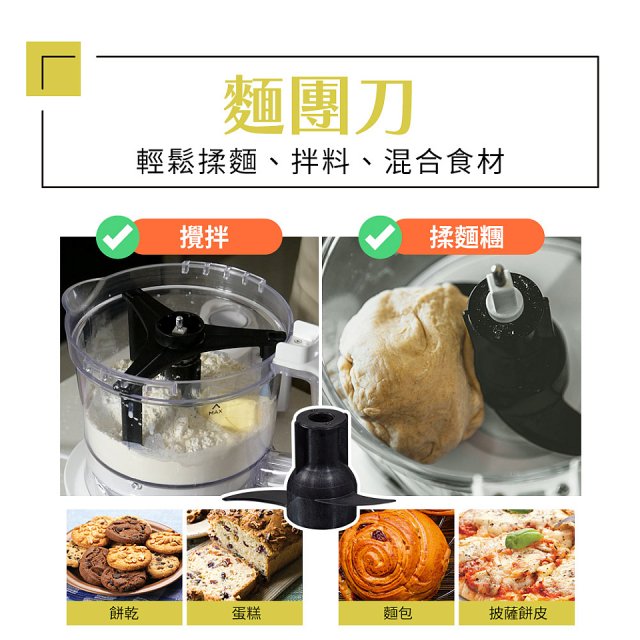 麵團刀

輕鬆揉麵、拌料、混合食材

攪拌

揉麵糰

MAX

餅乾

蛋糕

麵包

披薩餅皮