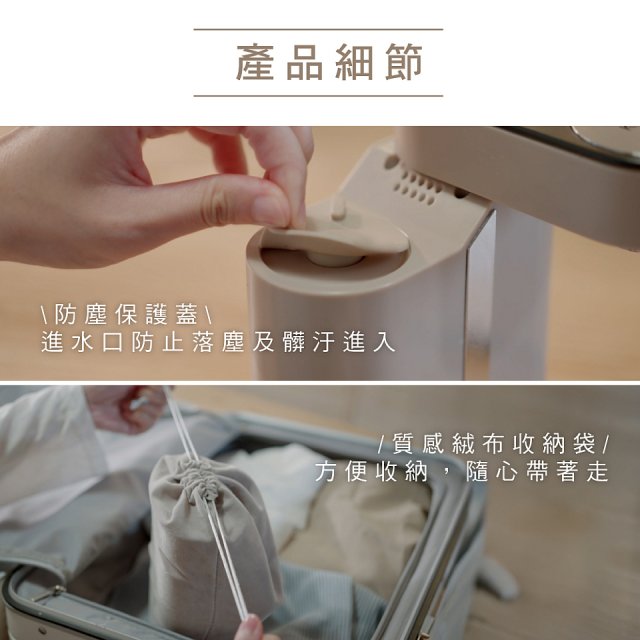 產品細節

\防塵保護蓋\
進水口防止落塵及髒汙進入

/質感絨布收納袋/
方便收納，隨心帶著走