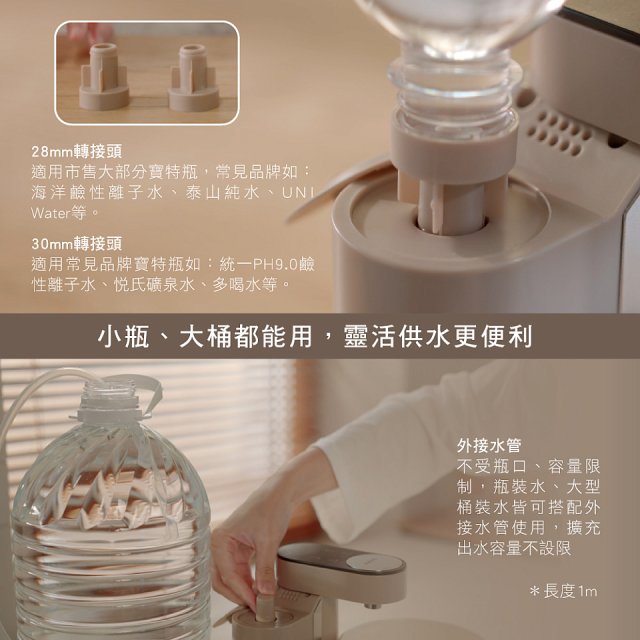 28mm轉接頭
適用市售大部分寶特瓶，常見品牌如：海洋鹼性離子水、泰山純水、UNI Water等。

30mm轉接頭
適用常見品牌寶特瓶如：統一PH9.0鹼性離子水、悅氏礦泉水、多喝水等。

小瓶、大桶都能用，靈活供水更便利

外接水管
不受瓶口、容量限制，瓶裝水、大型桶裝水皆可搭配外接水管使用，擴充出水容量不設限

＊長度1m