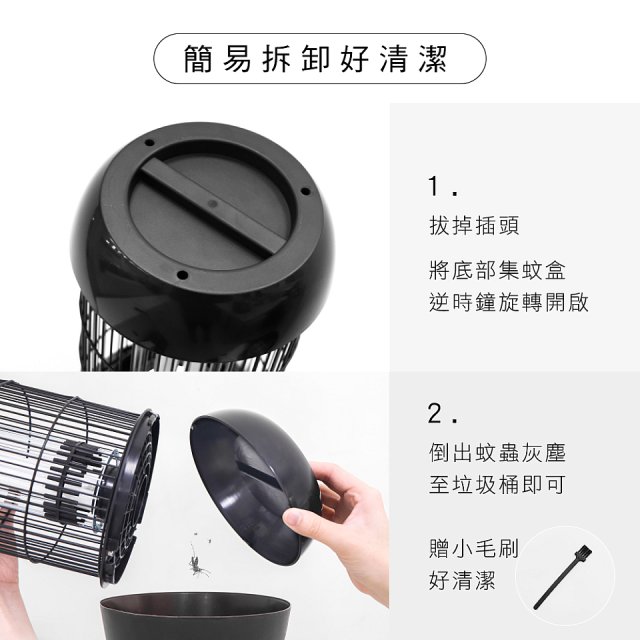 簡易拆卸好清潔

1.
拔掉插頭

將底部集蚊盒
逆時鐘旋轉開啟

2.
倒出蚊蟲灰塵
至垃圾桶即可

贈小毛刷
好清潔