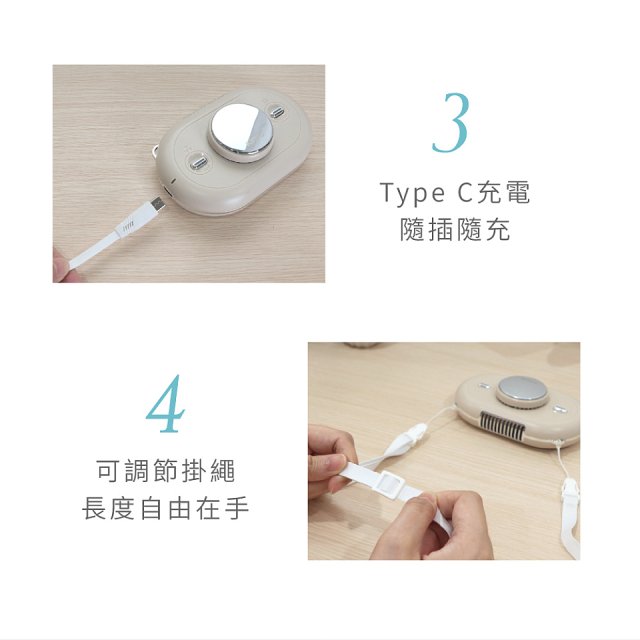 3

Type C充電
隨插隨充

4

可調節掛繩
長度自由在手