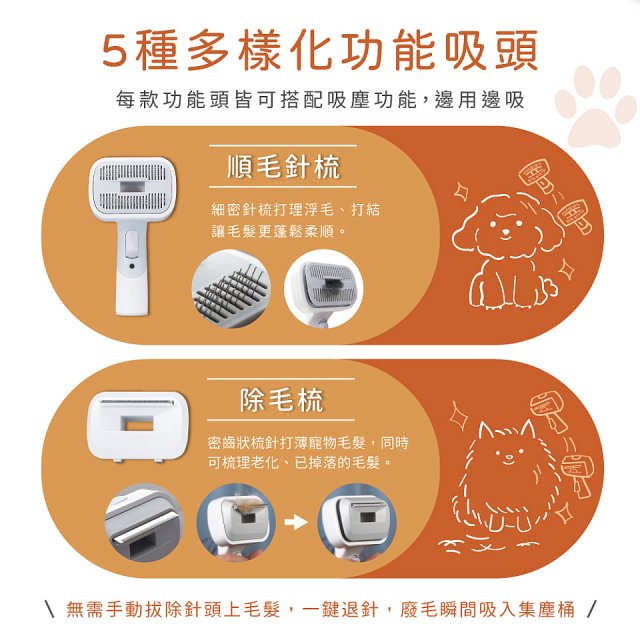 5種多樣化功能吸頭

每款功能頭皆可搭配吸塵功能，邊用邊吸

順毛針梳

細密針梳打理浮毛、打結
讓毛髮更蓬鬆柔順。

除毛梳

密齒狀梳針打薄寵物毛髮，同時
可梳理老化、已掉落的毛髮。

\ 無需手動拔除針頭上毛髮，一鍵退針，廢毛瞬間吸入集塵桶 /