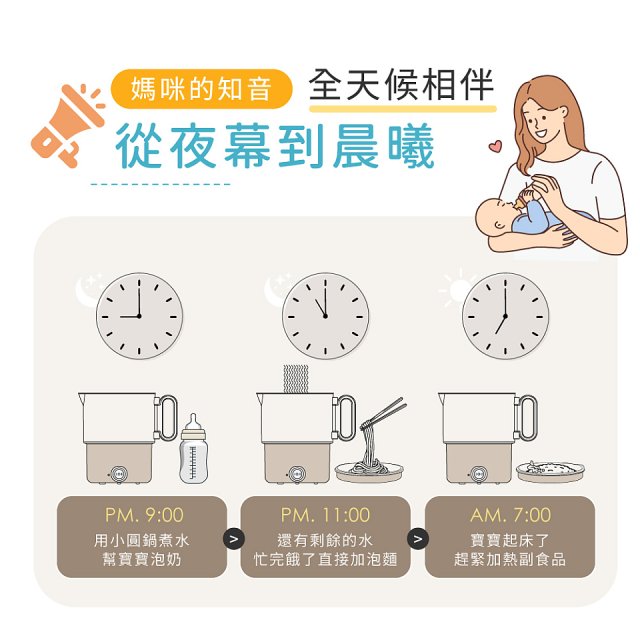 媽咪的知音 全天候相伴
從夜幕到晨曦

PM. 9:00
用小圓鍋煮水
幫寶寶泡奶

>

PM. 11:00
還有剩餘的水
忙完餓了直接加泡麵

>

AM. 7:00
寶寶起床了
趕緊加熱副食品