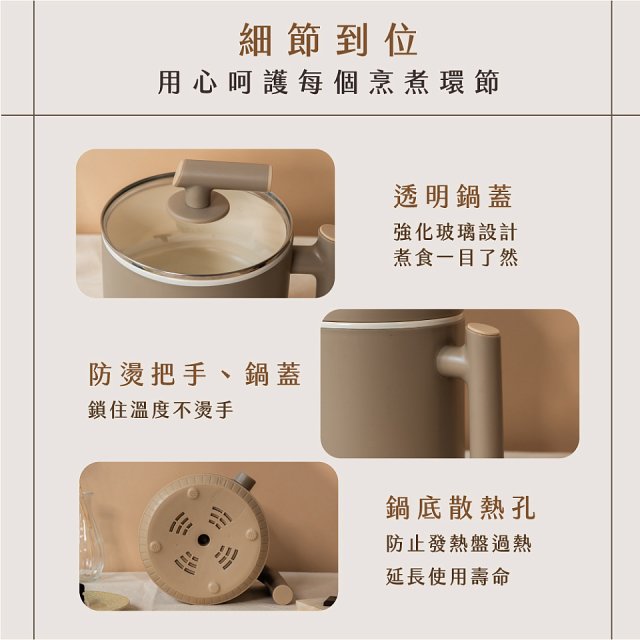 細節到位
用心呵護每個烹煮環節

透明鍋蓋
強化玻璃設計
煮食一目了然

防燙把手、鍋蓋
鎖住溫度不燙手

鍋底散熱孔
防止發熱盤過熱
延長使用壽命