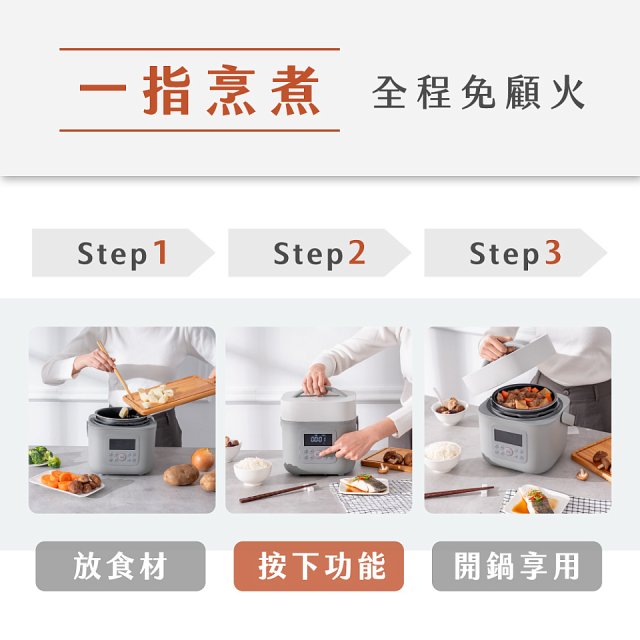 一指烹煮 全程免顧火

Step1

Step2

Step3

0001

放食材

按下功能

開鍋享用