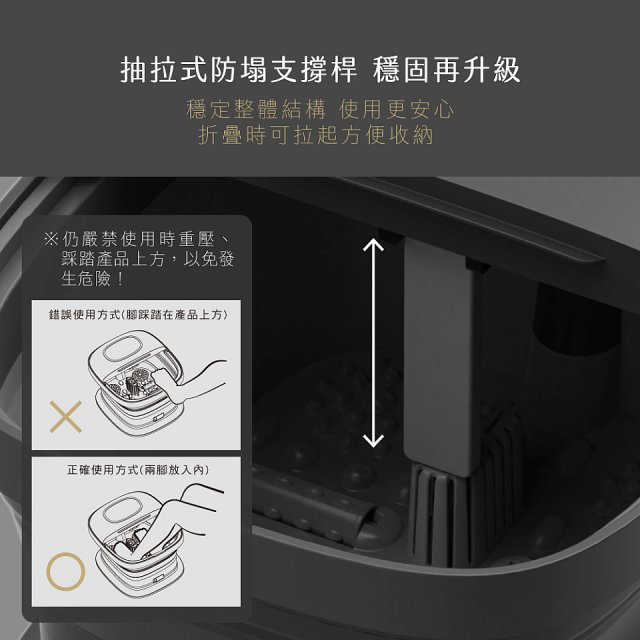 抽拉式防塌支撐桿 穩固再升級

穩定整體結構 使用更安心
折疊時可拉起方便收納

※仍嚴禁使用時重壓、踩踏產品上方，以免發生危險！

錯誤使用方式(腳踩踏在產品上方)

正確使用方式(兩腳放入內)