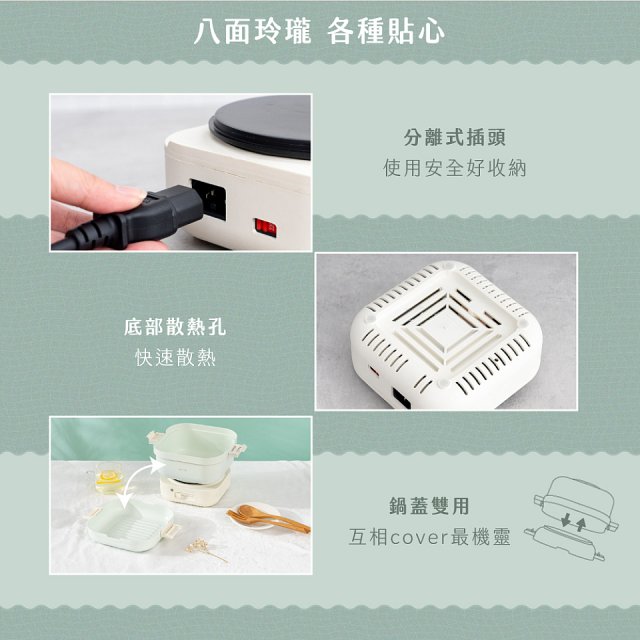 八面玲瓏 各種貼心

分離式插頭
使用安全好收納

底部散熱孔
快速散熱

鍋蓋雙用
互相cover最機靈