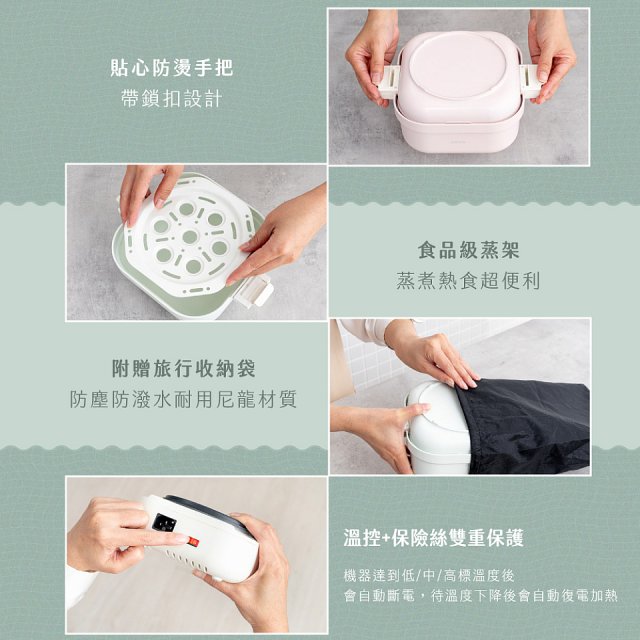 貼心防燙手把
帶鎖扣設計

食品級蒸架
蒸煮熱食超便利

附贈旅行收納袋
防塵防潑水耐用尼龍材質

溫控+保險絲雙重保護

機器達到低/中/高標溫度後
會自動斷電，待溫度下降後會自動復電加熱