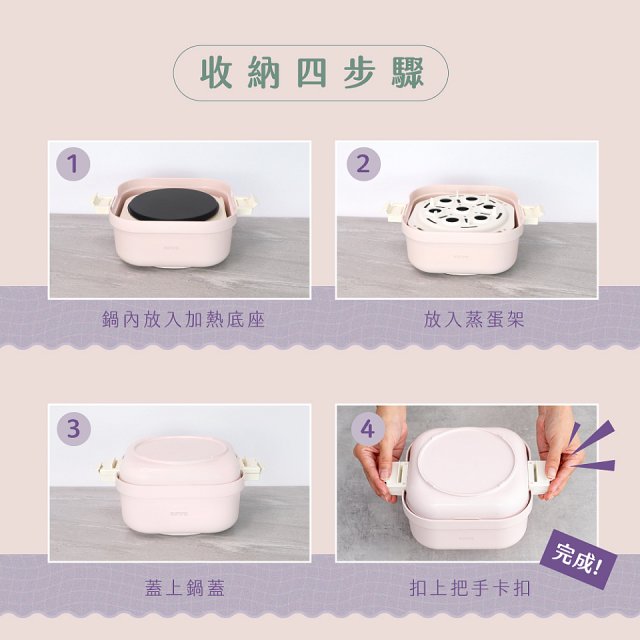 收納四步驟

1

鍋內放入加熱底座

2

放入蒸蛋架

3

蓋上鍋蓋

4

完成!

扣上把手卡扣