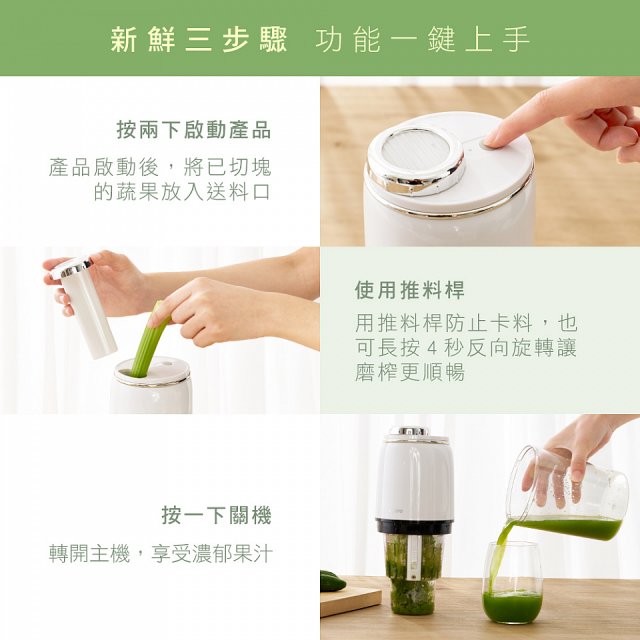 新鮮三步驟 功能一鍵上手

按兩下啟動產品

產品啟動後，將已切塊的蔬果放入送料口

使用推料桿

用推料桿防止卡料，也可長按 4 秒反向旋轉讓磨榨更順暢

按一下關機

轉開主機，享受濃郁果汁