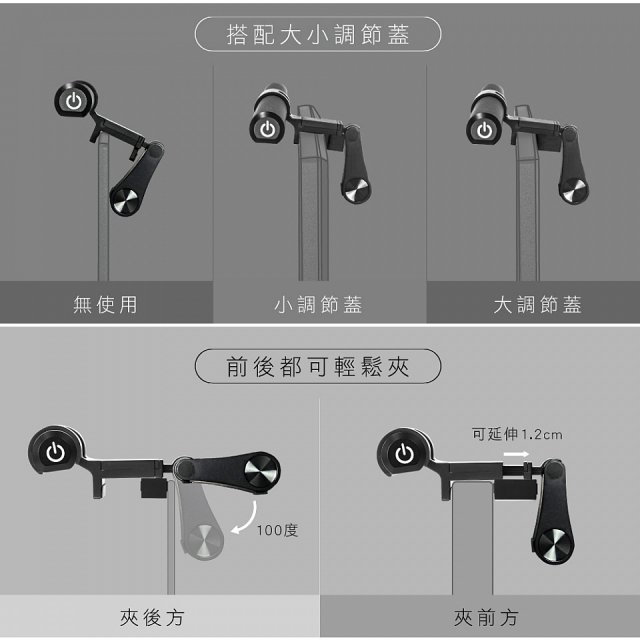 搭配大小調節蓋

無使用

小調節蓋

大調節蓋

前後都可輕鬆夾

100度

可延伸1.2cm

夾後方

夾前方