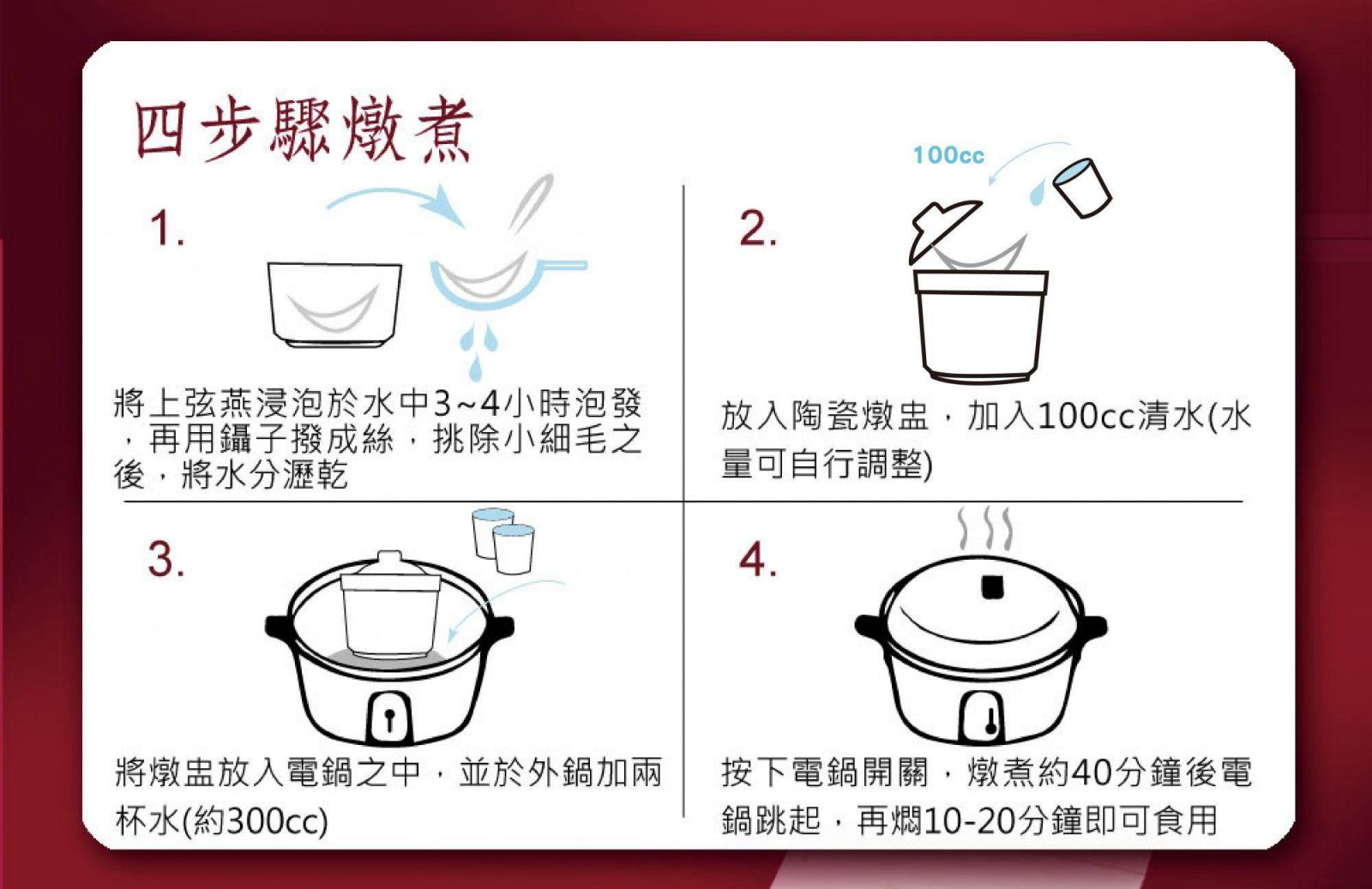 四步驟燉煮

1.

將上弦燕浸泡於水中3~4小時泡發，再用鑷子撥成絲，挑除小細毛之後，將水分瀝乾

2.

100cc

放入陶瓷燉盅，加入100cc清水(水量可自行調整)

3.

將燉盅放入電鍋之中，並於外鍋加兩杯水(約300cc)

4.

按下電鍋開關，燉煮約40分鐘後電鍋跳起，再燜10-20分鐘即可食用