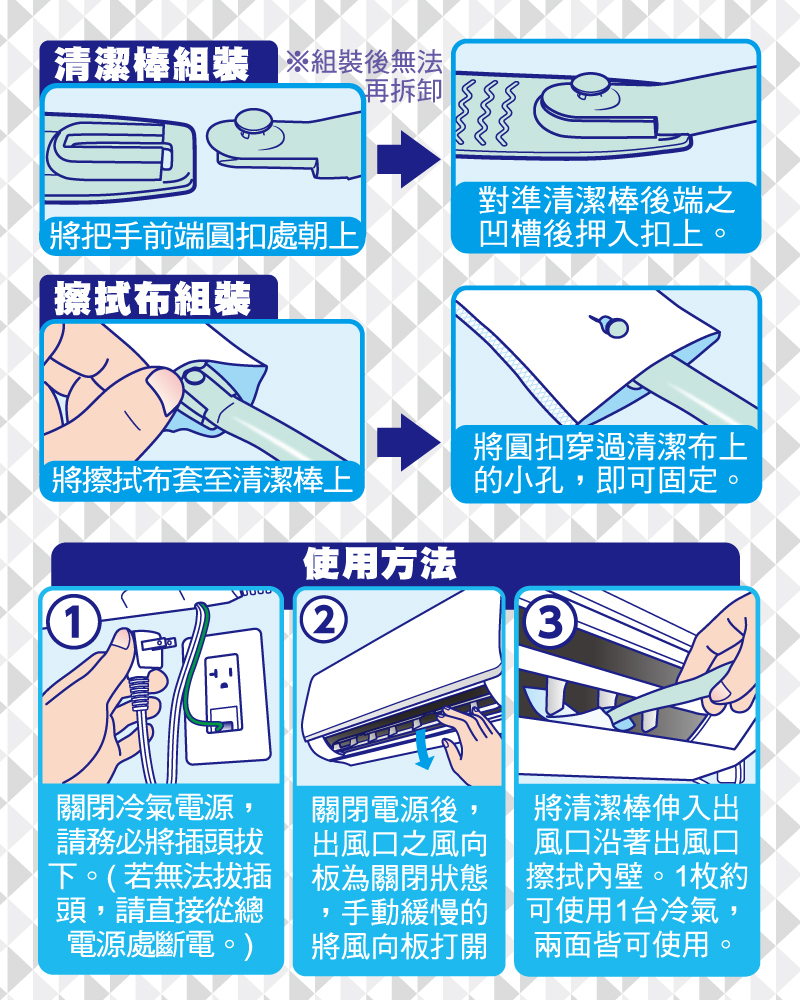 清潔棒組裝

※組裝後無法再拆卸

將把手前端圓扣處朝上

對準清潔棒後端之凹槽後押入扣上。

擦拭布組裝

將擦拭布套至清潔棒上

將圓扣穿過清潔布上的小孔，即可固定。

使用方法

1
關閉冷氣電源，請務必將插頭拔下。(若無法拔插頭，請直接從總電源處斷電。)

2
關閉電源後，出風口之風向板為關閉狀態，手動緩慢的將風向板打開

3
將清潔棒伸入出風口沿著出風口擦拭內壁。1枚約可使用1台冷氣，兩面皆可使用。