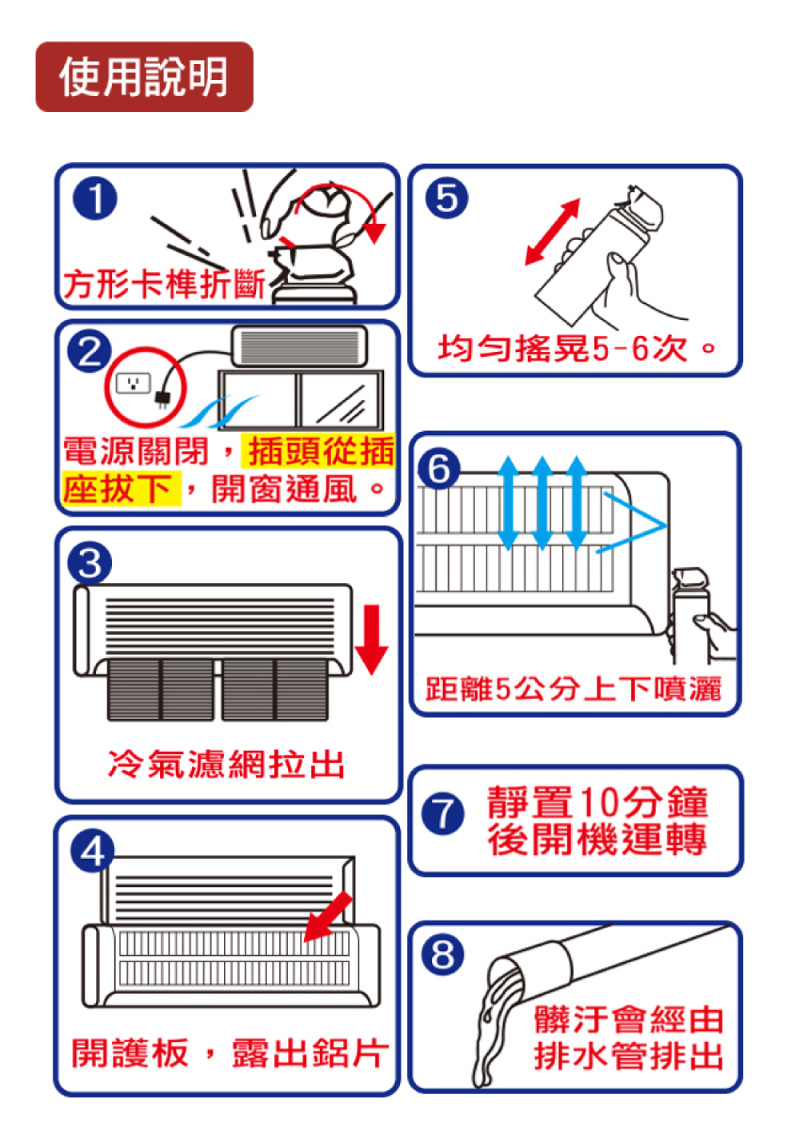 使用說明

1
方形卡榫折斷

2
電源關閉，插頭從插座拔下，開窗通風。

3
冷氣濾網拉出

4
開護板，露出鋁片

5
均勻搖晃5-6次。

6
距離5公分上下噴灑

7
靜置10分鐘後開機運轉

8
髒汙會經由排水管排出