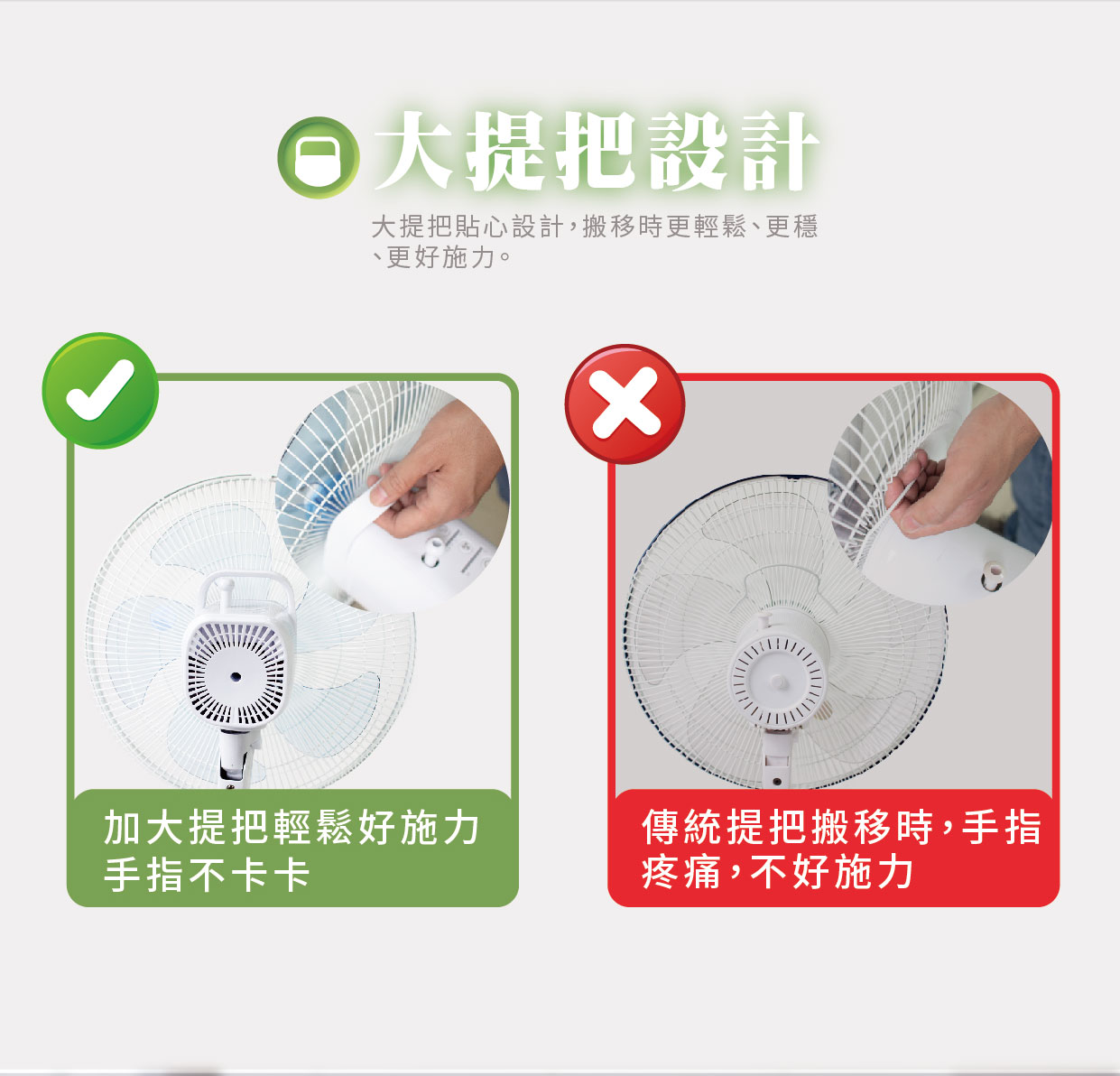 大提把設計

大提把貼心設計，搬移時更輕鬆、更穩、更好施力。

加大提把輕鬆好施力
手指不卡卡

傳統提把搬移時，手指疼痛，不好施力