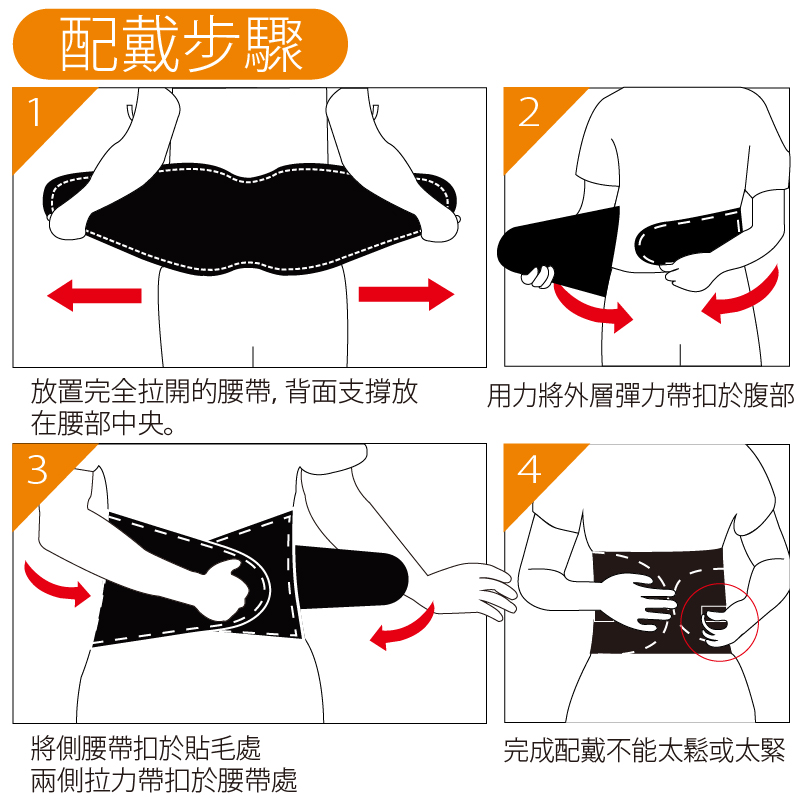 配戴步驟

1

放置完全拉開的腰帶, 背面支撐放在腰部中央。

2

用力將外層彈力帶扣於腹部

3

將側腰帶扣於貼毛處
兩側拉力帶扣於腰帶處

4

完成配戴不能太鬆或太緊