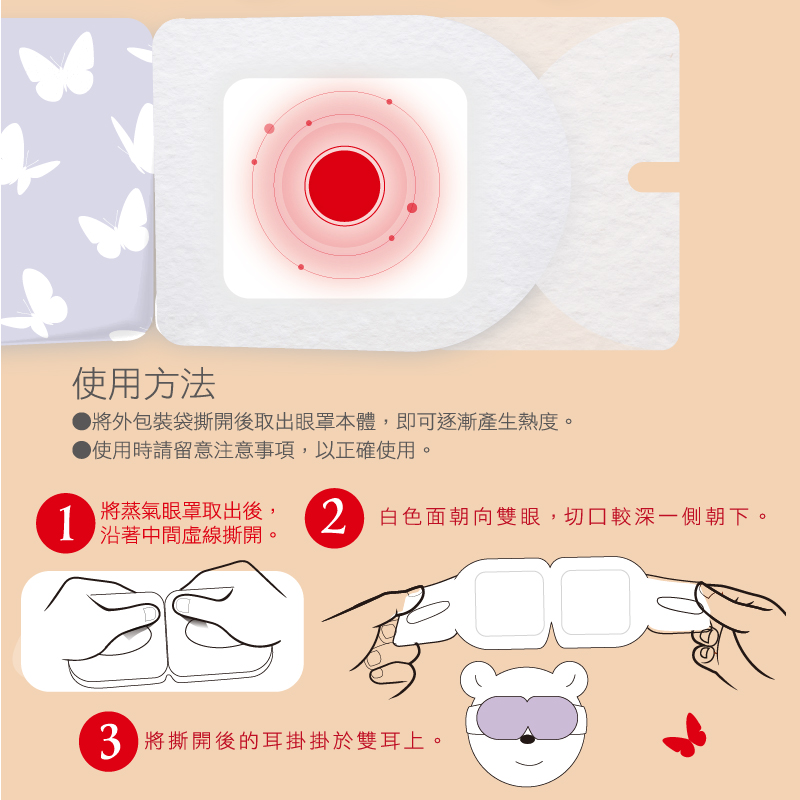 使用方法

●將外包裝袋撕開後取出眼罩本體，即可逐漸產生熱度。

●使用時請留意注意事項，以正確使用。

1 將蒸氣眼罩取出後，沿著中間虛線撕開。

2 白色面朝向雙眼，切口較深一側朝下。

3 將撕開後的耳掛掛於雙耳上。