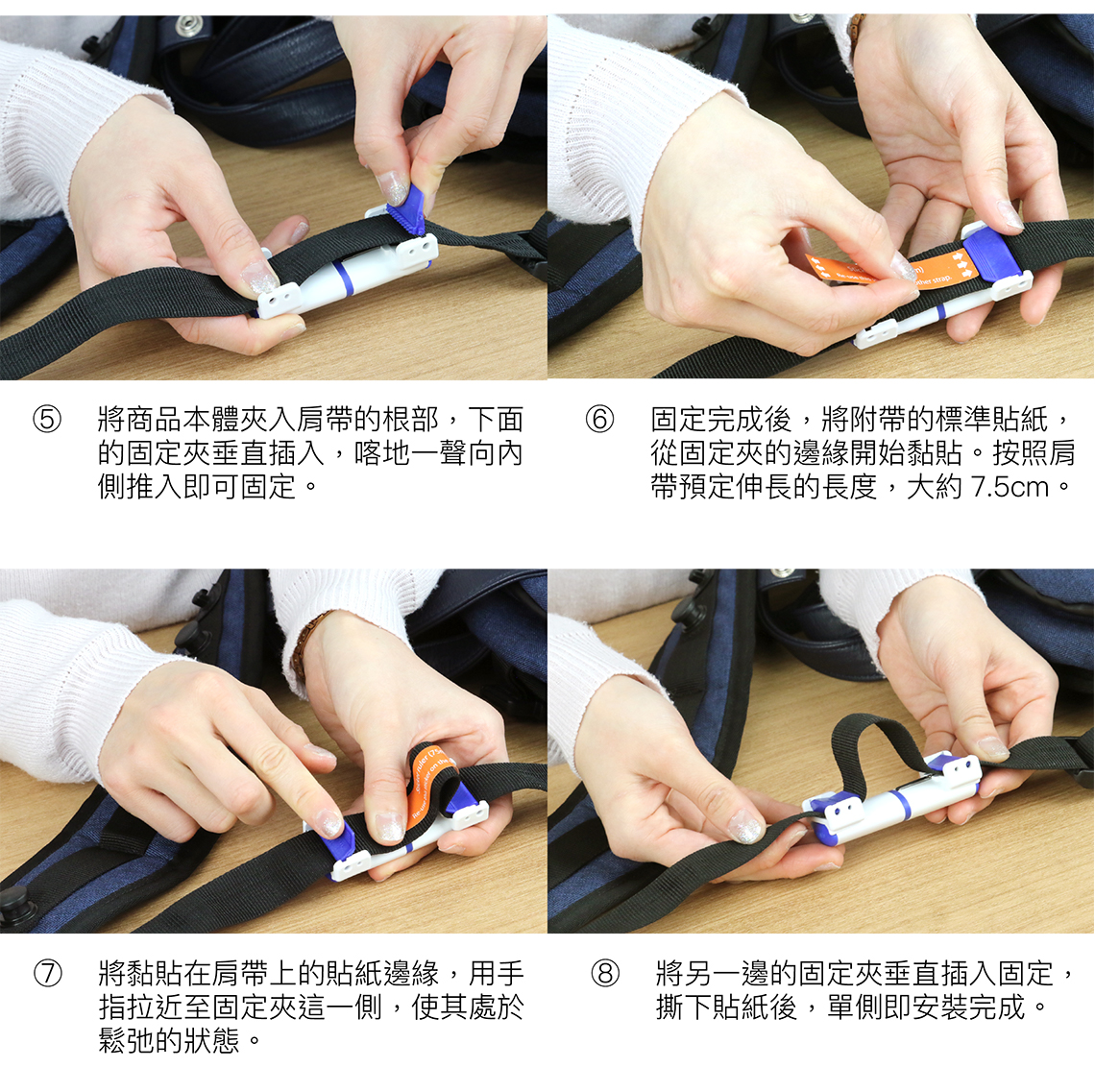 ⑤ 將商品本體夾入肩帶的根部，下面的固定夾垂直插入，喀地一聲向內側推入即可固定。

⑥ 固定完成後，將附帶的標準貼紙，從固定夾的邊緣開始黏貼。按照肩帶預定伸長的長度，大約 7.5cm。

⑦ 將黏貼在肩帶上的貼紙邊緣，用手指拉近至固定夾這一側，使其處於鬆弛的狀態。

⑧ 將另一邊的固定夾垂直插入固定，撕下貼紙後，單側即安裝完成。