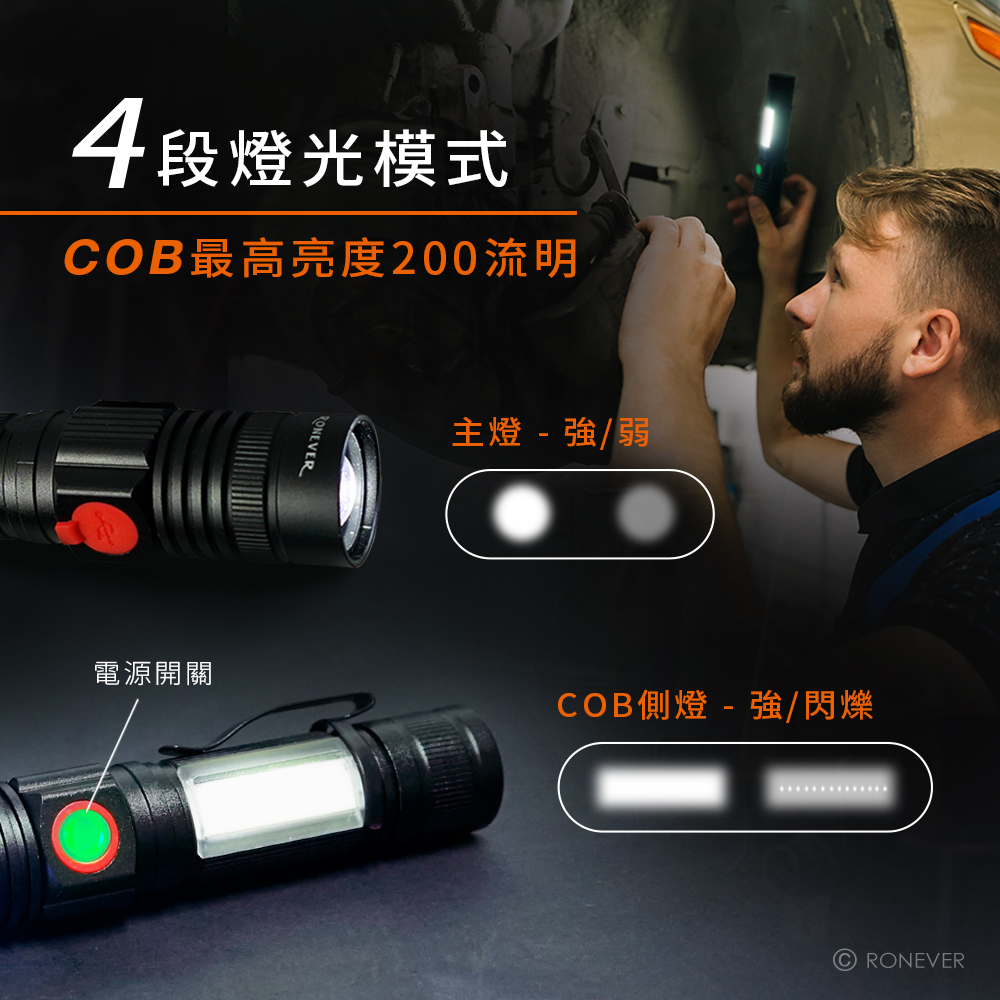 4段燈光模式

COB最高亮度200流明

RONEVER

主燈 - 強/弱

電源開關

COB側燈 - 強/閃爍

© RONEVER