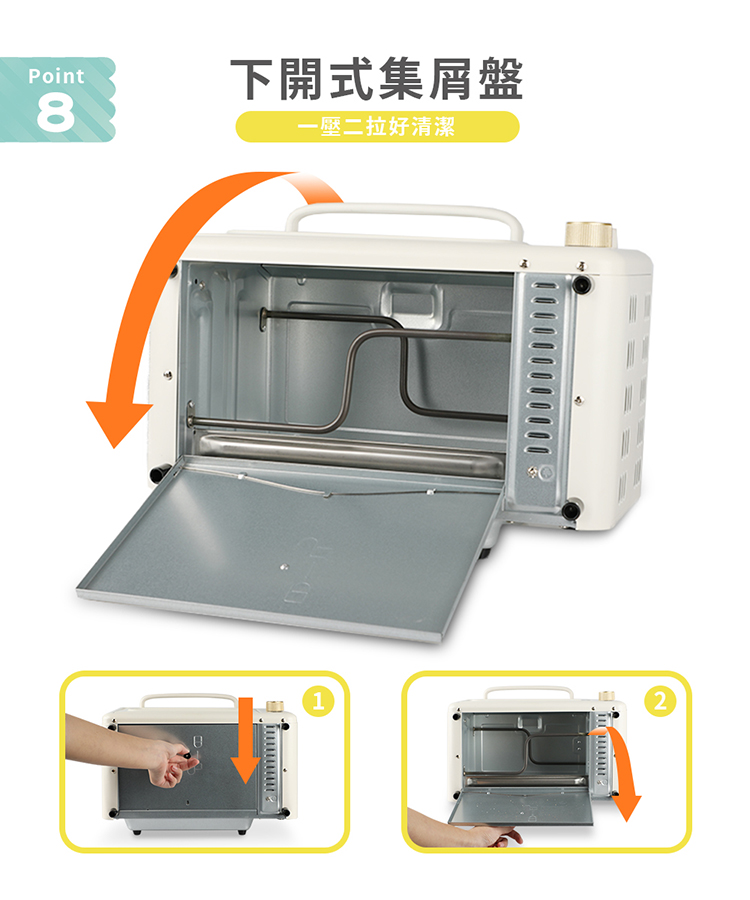 Point
8

下開式集屑盤

一壓二拉好清潔

1

2