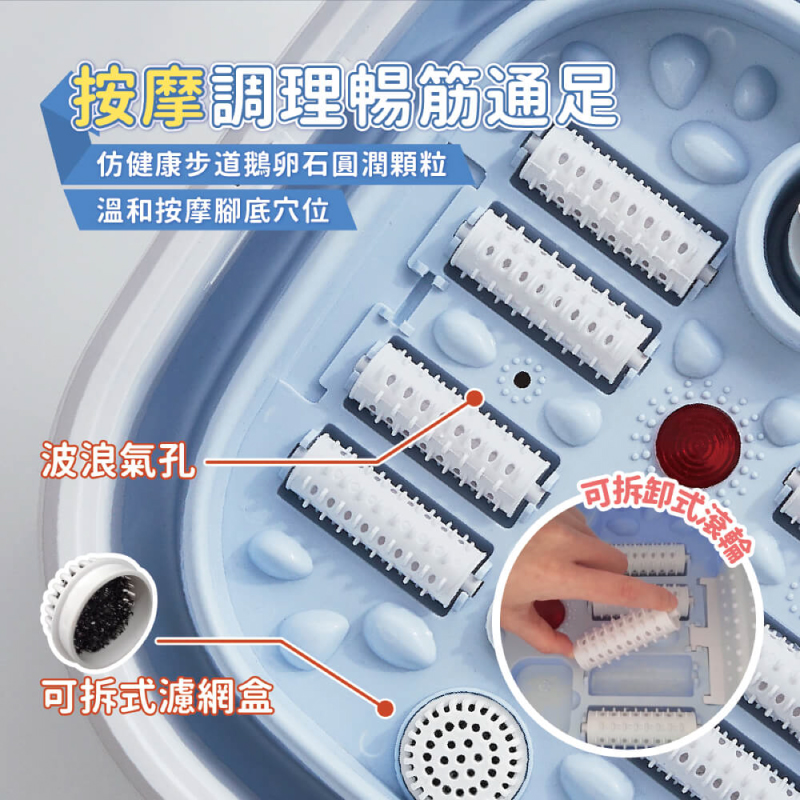 按摩調理暢筋通足

仿健康步道鵝卵石圓潤顆粒

溫和按摩腳底穴位

波浪氣孔

可拆卸式滾輪

可拆式濾網盒