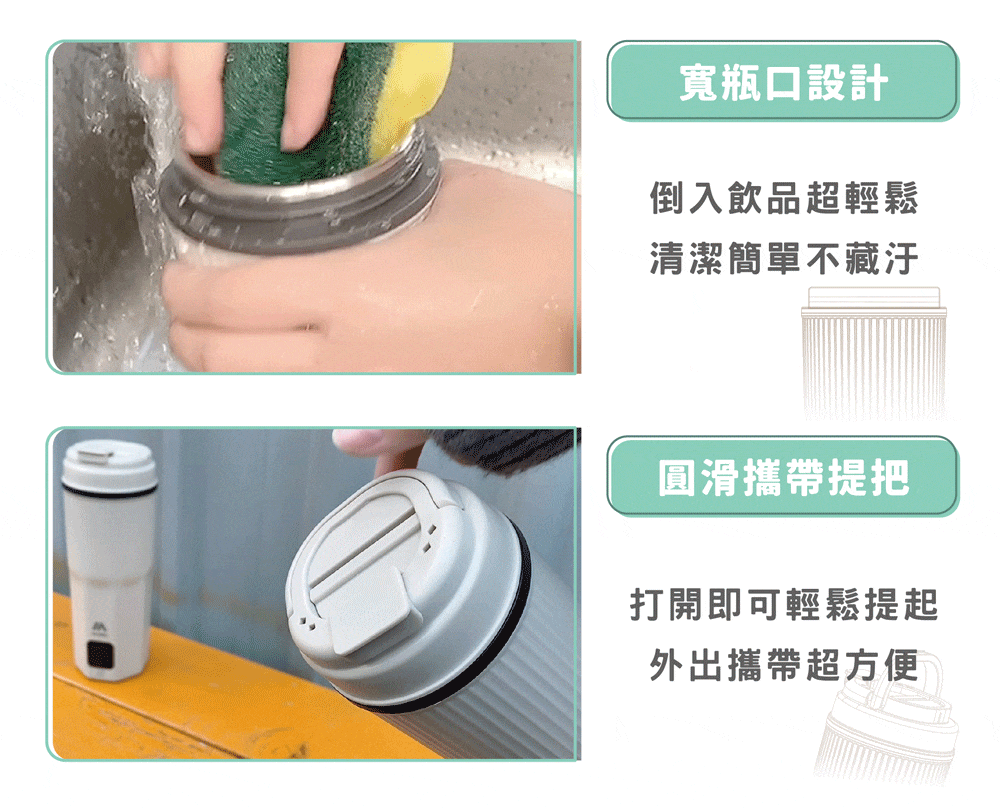 寬瓶口設計

倒入飲品超輕鬆
清潔簡單不藏汙

圓滑攜帶提把

打開即可輕鬆提起
外出攜帶超方便