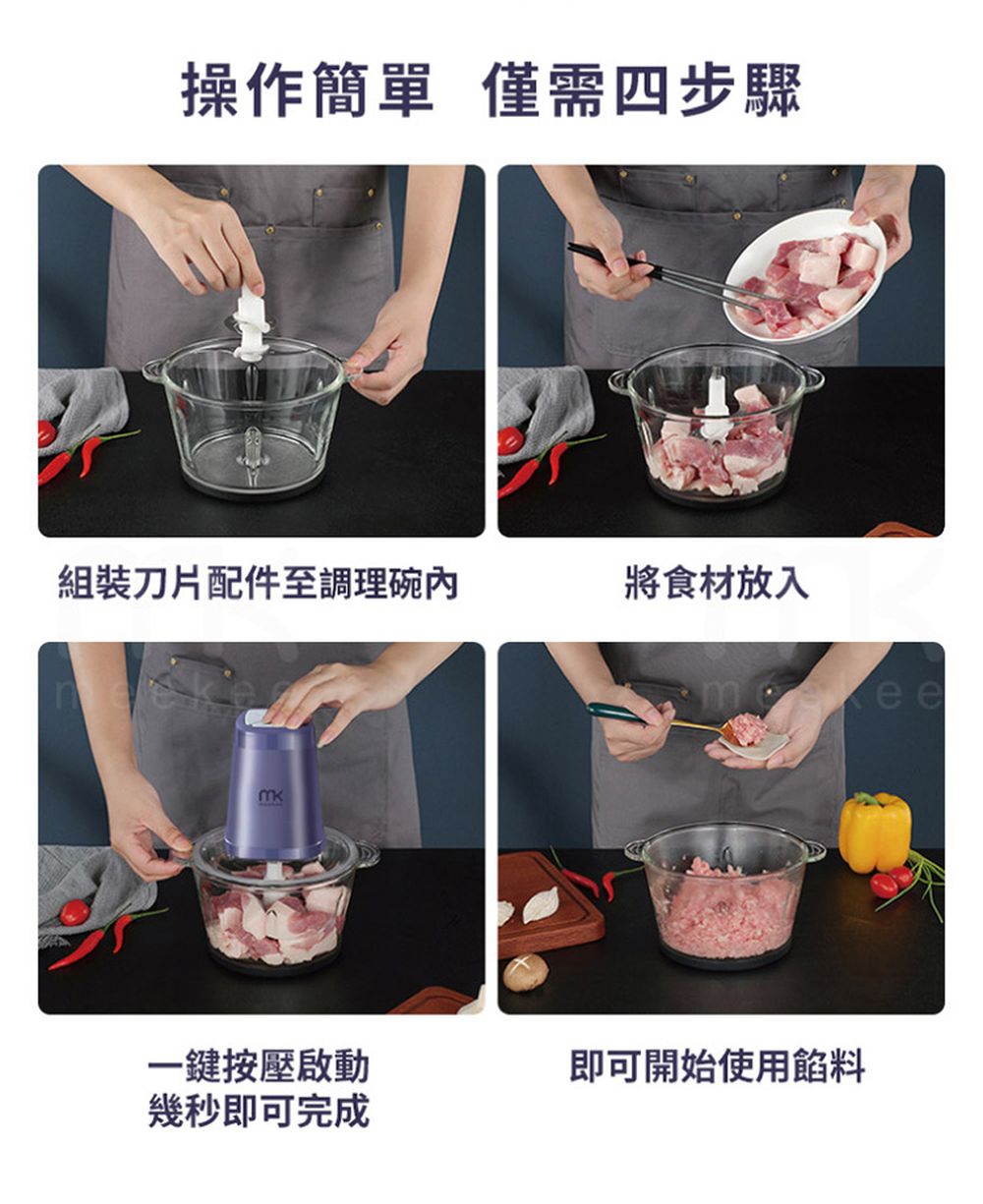 操作簡單　僅需四步驟

組裝刀片配件至調理碗內

將食材放入

mk

一鍵按壓啟動
幾秒即可完成

即可開始使用餡料