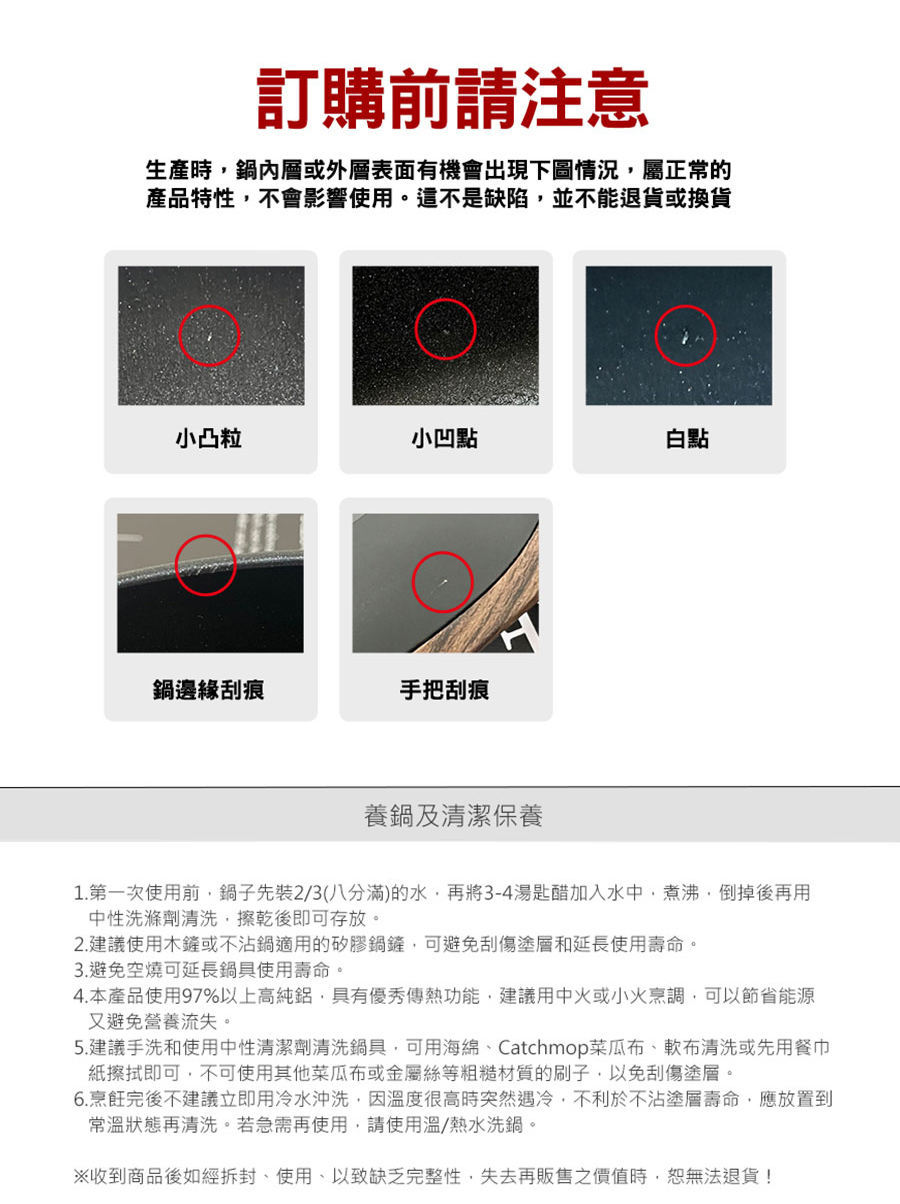 訂購前請注意

生產時，鍋內層或外層表面有機會出現下圖情況，屬正常的產品特性，不會影響使用。這不是缺陷，並不能退貨或換貨

小凸粒

小凹點

白點

鍋邊緣刮痕

手把刮痕

養鍋及清潔保養

1.第一次使用前，鍋子先裝2/3(八分滿)的水，再將3-4湯匙醋加入水中，煮沸，倒掉後再用中性洗滌劑清洗，擦乾後即可存放。
2.建議使用木鏟或不沾鍋適用的矽膠鍋鏟，可避免刮傷塗層和延長使用壽命。
3.避免空燒可延長鍋具使用壽命。
4.本產品使用97%以上高純鋁，具有優秀傳熱功能，建議用中火或小火烹調，可以節省能源又避免營養流失。
5.建議手洗和使用中性清潔劑清洗鍋具，可用海綿、Catchmop菜瓜布、軟布清洗或先用餐巾紙擦拭即可，不可使用其他菜瓜布或金屬絲等粗糙材質的刷子，以免刮傷塗層。
6.烹飪完後不建議立即用冷水沖洗，因溫度很高時突然遇冷，不利於不沾塗層壽命，應放置到常溫狀態再清洗。若急需再使用，請使用溫/熱水洗鍋。

※收到商品後如經拆封、使用、以致缺乏完整性，失去再販售之價值時，恕無法退貨！