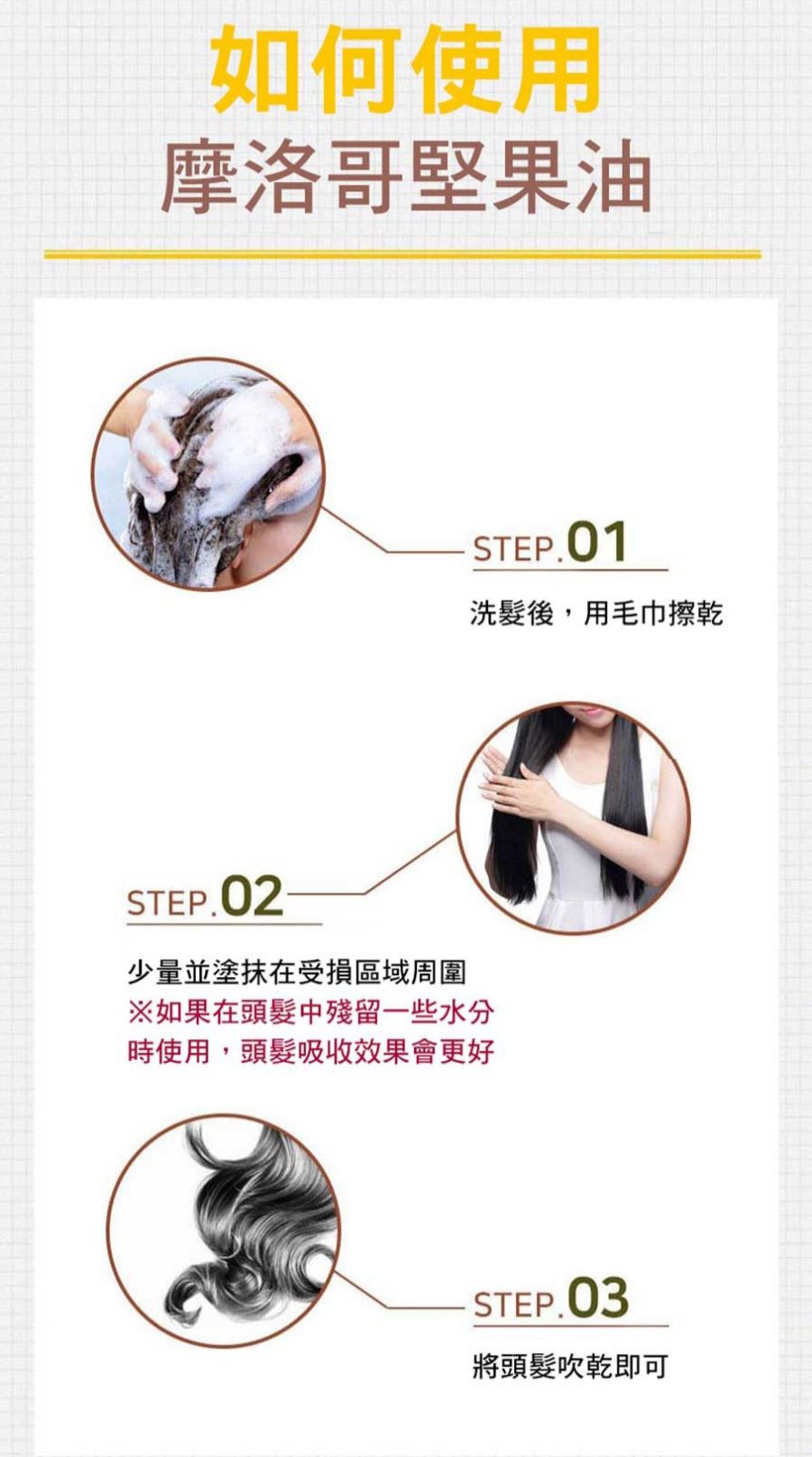 如何使用
摩洛哥堅果油

STEP.01
洗髮後，用毛巾擦乾

STEP.02
少量並塗抹在受損區域周圍
※如果在頭髮中殘留一些水分時使用，頭髮吸收效果會更好

STEP.03
將頭髮吹乾即可