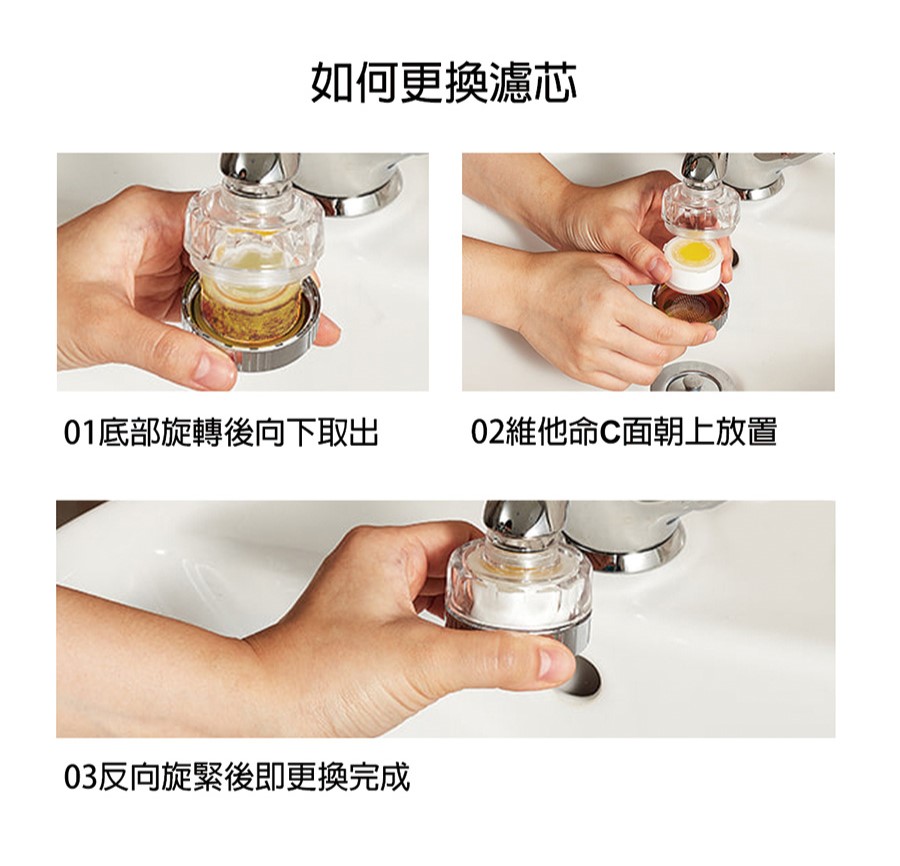 如何更換濾芯

01底部旋轉後向下取出

02維他命C面朝上放置

03反向旋緊後即更換完成