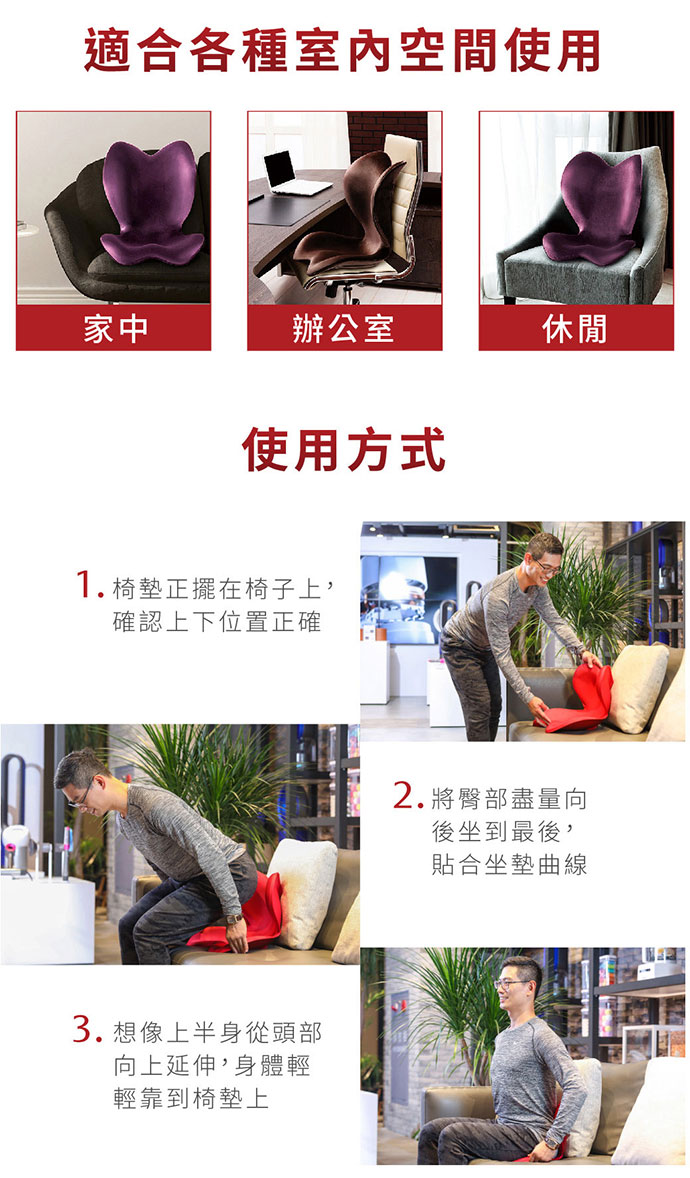 適合各種室內空間使用

家中

辦公室

休閒

使用方式

1. 椅墊正擺在椅子上，確認上下位置正確

2. 將臀部盡量向後坐到最後，貼合坐墊曲線

3. 想像上半身從頭部向上延伸，身體輕輕靠到椅墊上