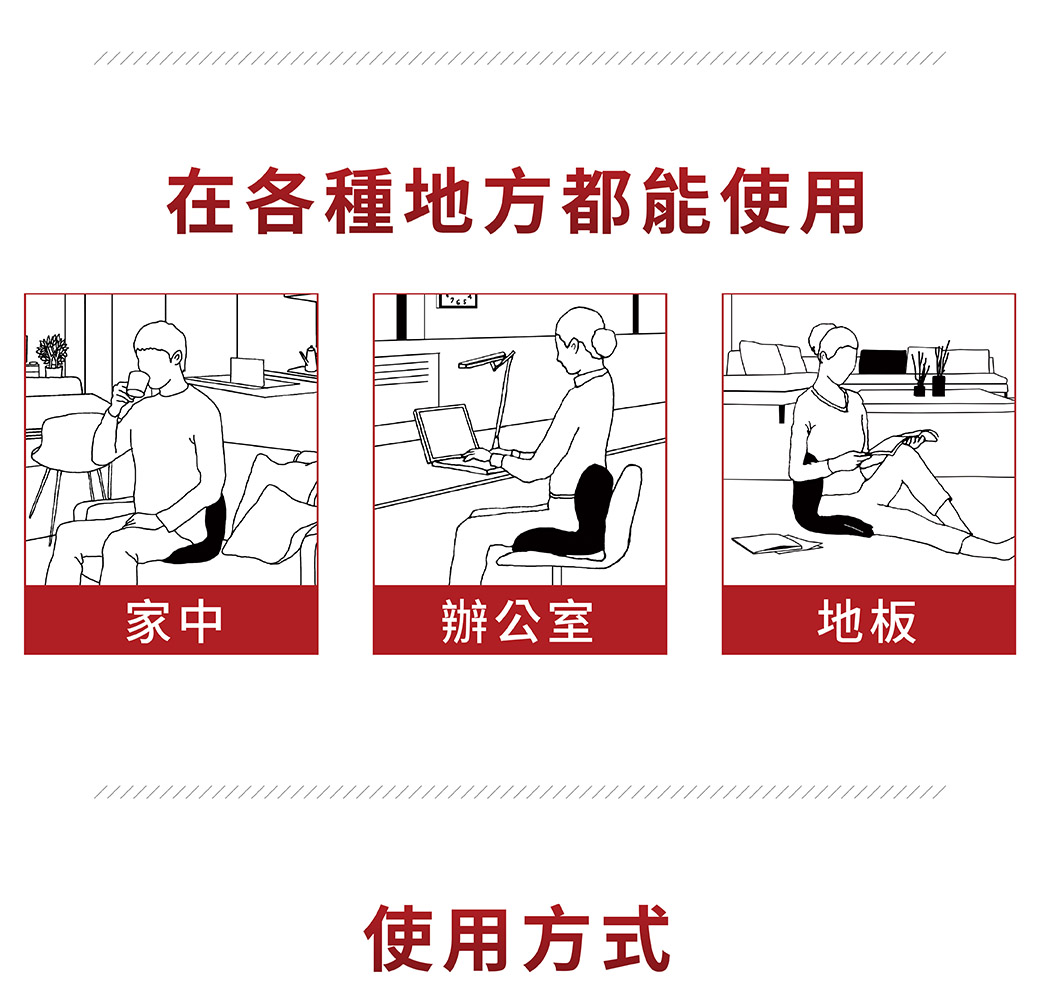 在各種地方都能使用

家中

辦公室

地板

使用方式