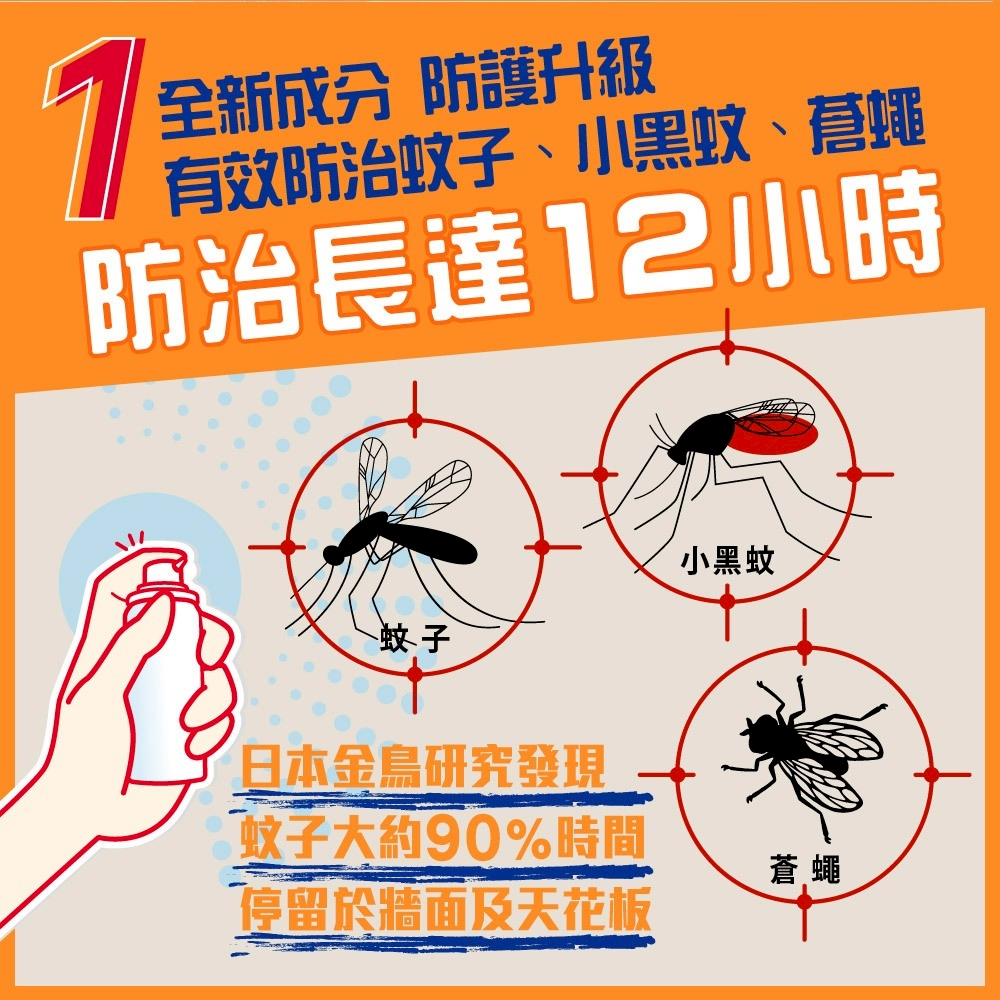 1 全新成分 防護升級
有效防治蚊子、小黑蚊、蒼蠅

防治長達12小時

蚊子

小黑蚊

蒼蠅

日本金鳥研究發現
蚊子大約90%時間
停留於牆面及天花板