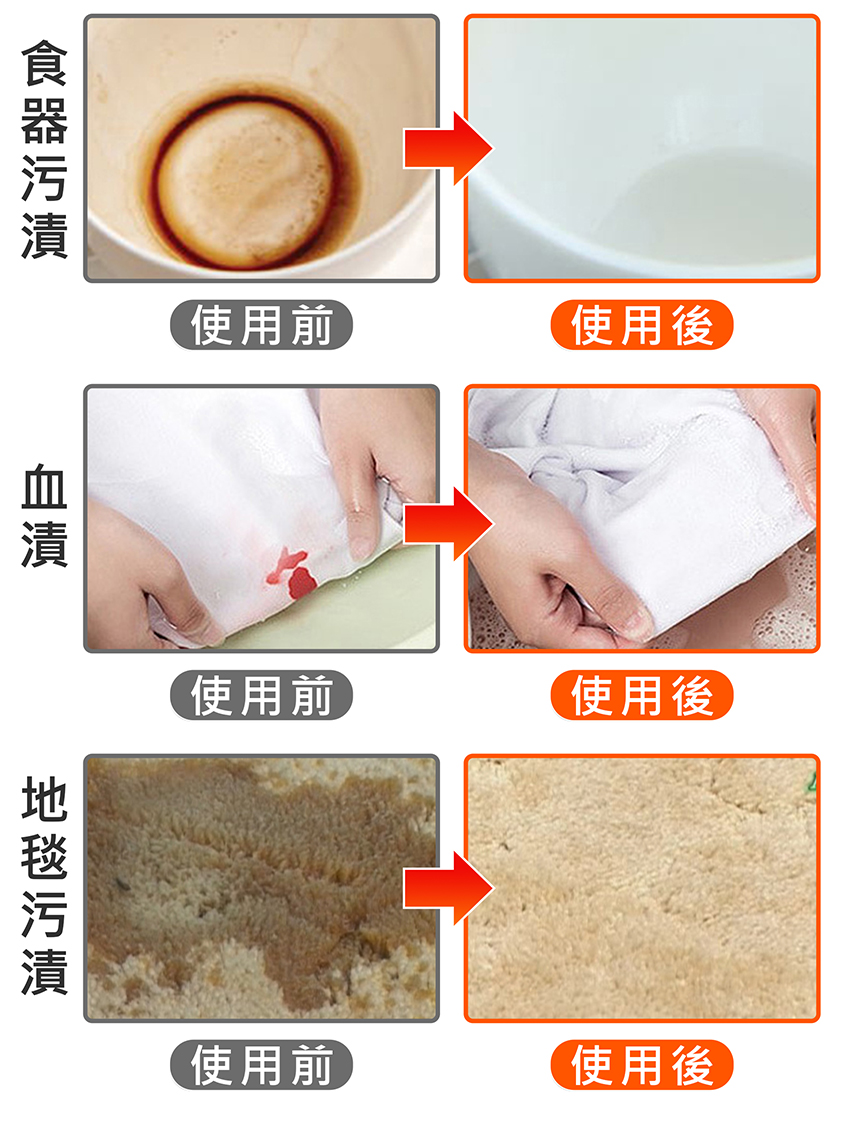 食器污漬

使用前

使用後

血漬

使用前

使用後

地毯污漬

使用前

使用後