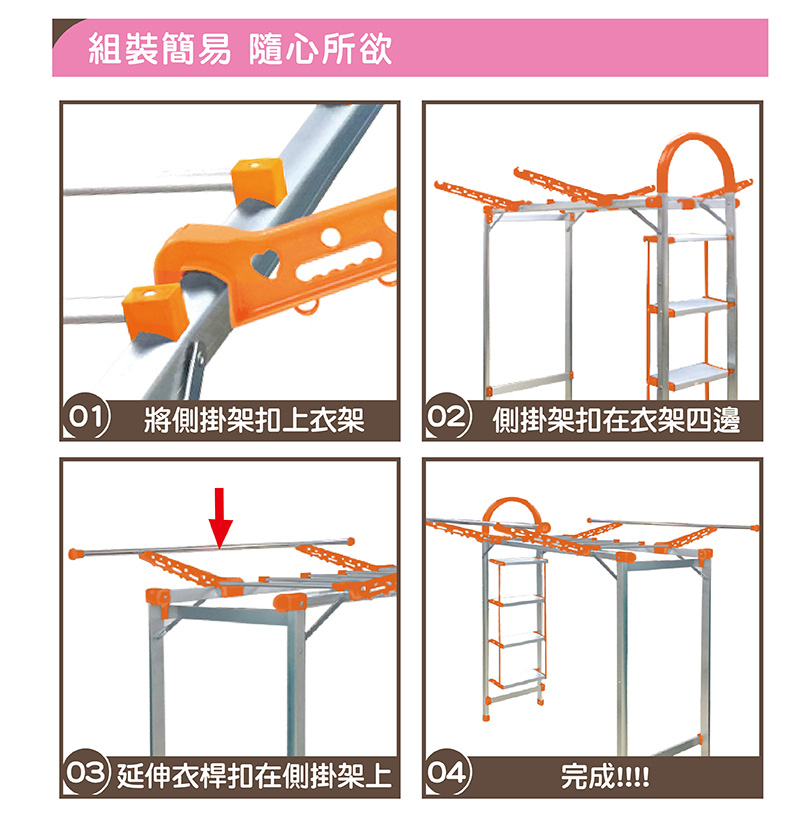 組裝簡易 隨心所欲

01 將側掛架扣上衣架

02 側掛架扣在衣架四邊

03 延伸衣桿扣在側掛架上

04 完成!!!!