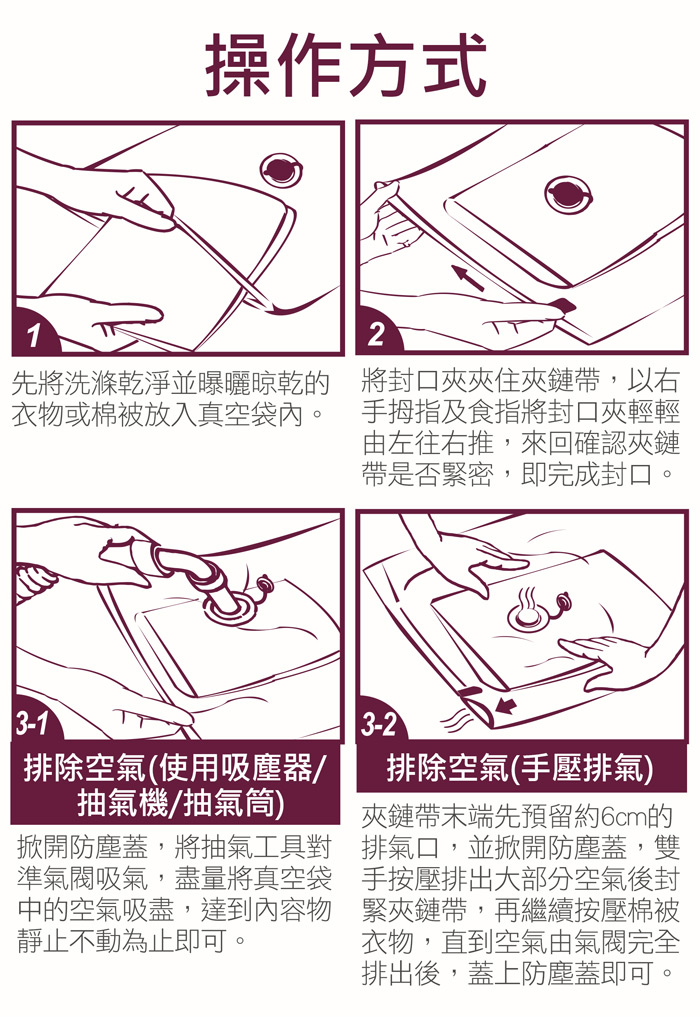 操作方式

1

先將洗滌乾淨並曝曬晾乾的衣物或棉被放入真空袋內。

2

將封口夾夾住夾鏈帶，以右手拇指及食指將封口夾輕輕由左往右推，來回確認夾鏈帶是否緊密，即完成封口。

3-1

排除空氣(使用吸塵器/抽氣機/抽氣筒)

掀開防塵蓋，將抽氣工具對準氣閥吸氣，盡量將真空袋中的空氣吸盡，達到內容物靜止不動為止即可。

3-2

排除空氣(手壓排氣)

夾鏈帶末端先預留約6cm的排氣口，並掀開防塵蓋，雙手按壓排出大部分空氣後封緊夾鏈帶，再繼續按壓棉被衣物，直到空氣由氣閥完全排出後，蓋上防塵蓋即可。