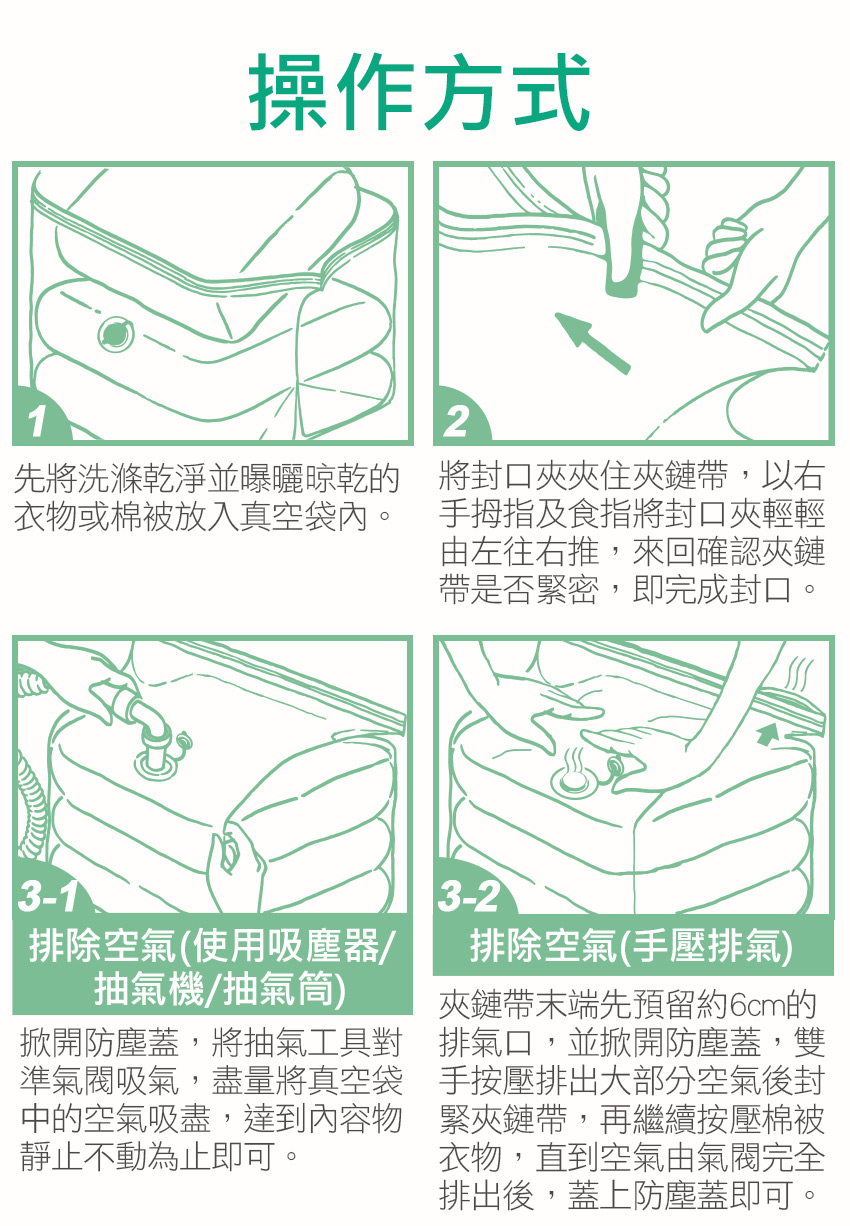 操作方式

1

先將洗滌乾淨並曝曬晾乾的衣物或棉被放入真空袋內。

2

將封口夾夾住夾鏈帶，以右手拇指及食指將封口夾輕輕由左往右推，來回確認夾鏈帶是否緊密，即完成封口。

3-1

排除空氣(使用吸塵器/抽氣機/抽氣筒)

掀開防塵蓋，將抽氣工具對準氣閥吸氣，盡量將真空袋中的空氣吸盡，達到內容物靜止不動為止即可。

3-2

排除空氣(手壓排氣)

夾鏈帶末端先預留約6cm的排氣口，並掀開防塵蓋，雙手按壓排出大部分空氣後封緊夾鏈帶，再繼續按壓棉被衣物，直到空氣由氣閥完全排出後，蓋上防塵蓋即可。