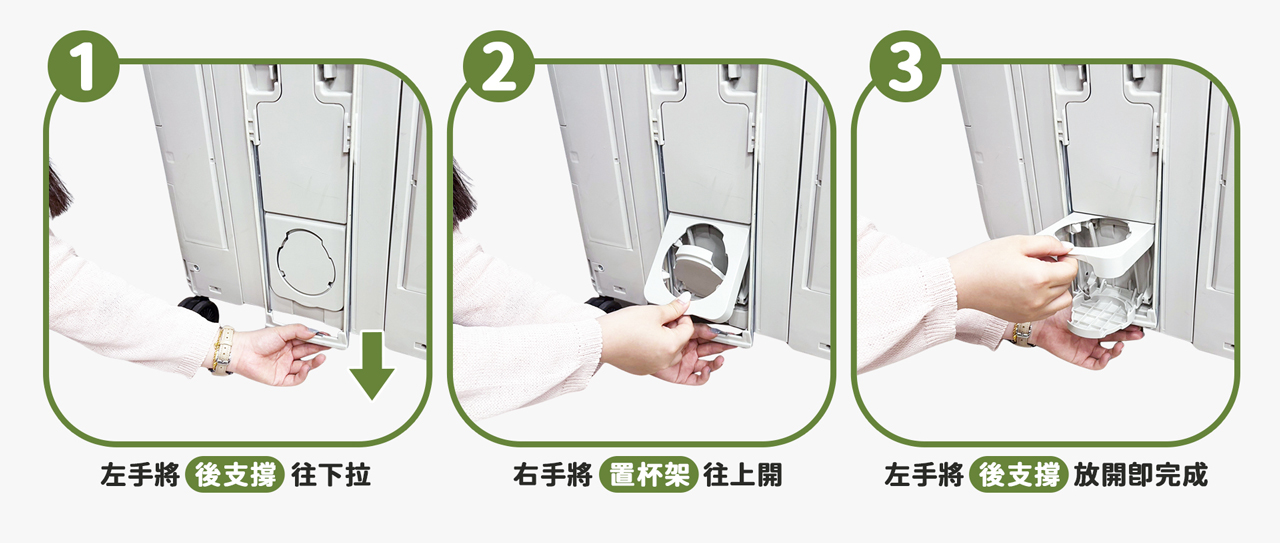 1

左手將 後支撐 往下拉

2

右手將 置杯架 往上開

3

左手將 後支撐 放開即完成