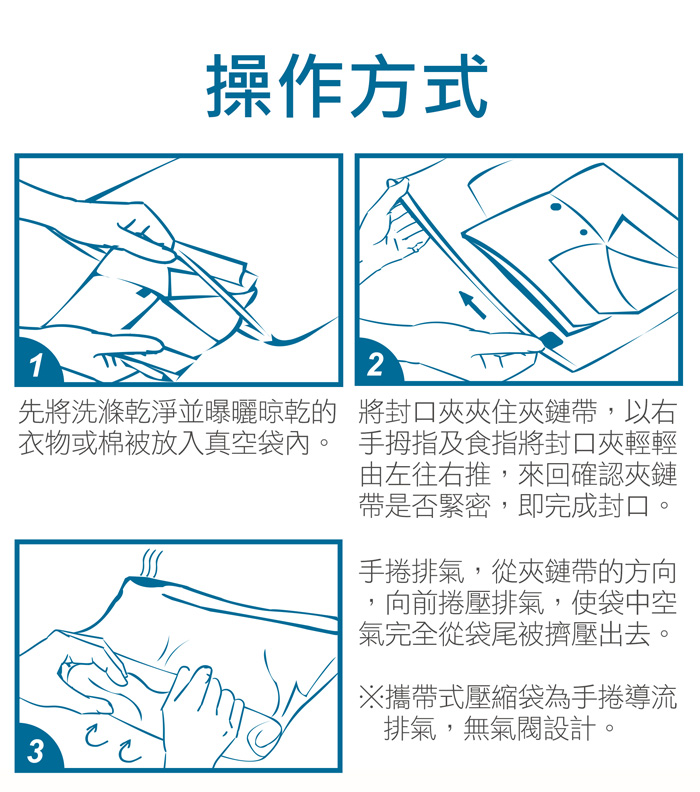 操作方式

1

先將洗滌乾淨並曝曬晾乾的衣物或棉被放入真空袋內。

2

將封口夾夾住夾鏈帶，以右手拇指及食指將封口夾輕輕由左往右推，來回確認夾鏈帶是否緊密，即完成封口。

3

手捲排氣，從夾鏈帶的方向，向前捲壓排氣，使袋中空氣完全從袋尾被擠壓出去。

※攜帶式壓縮袋為手捲導流排氣，無氣閥設計。