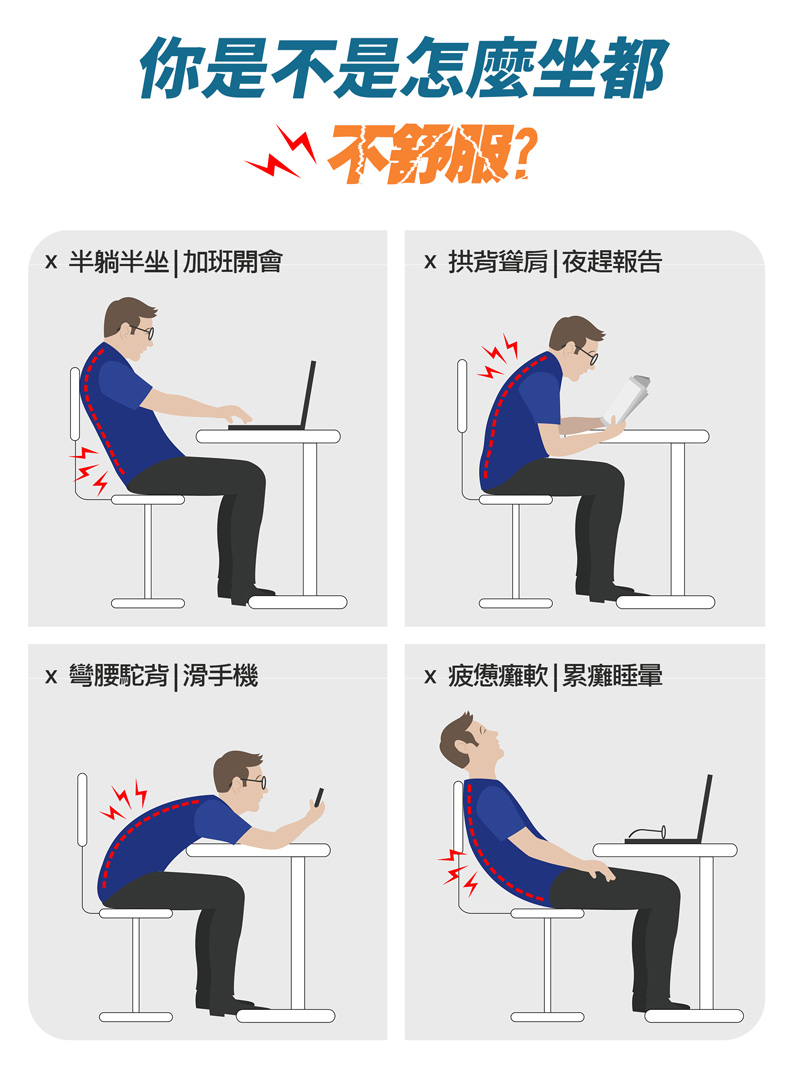 你是不是怎麼坐都

不舒服?

x 半躺半坐|加班開會

x 拱背聳肩|夜趕報告

x 彎腰駝背|滑手機

x 疲憊癱軟|累癱睡暈