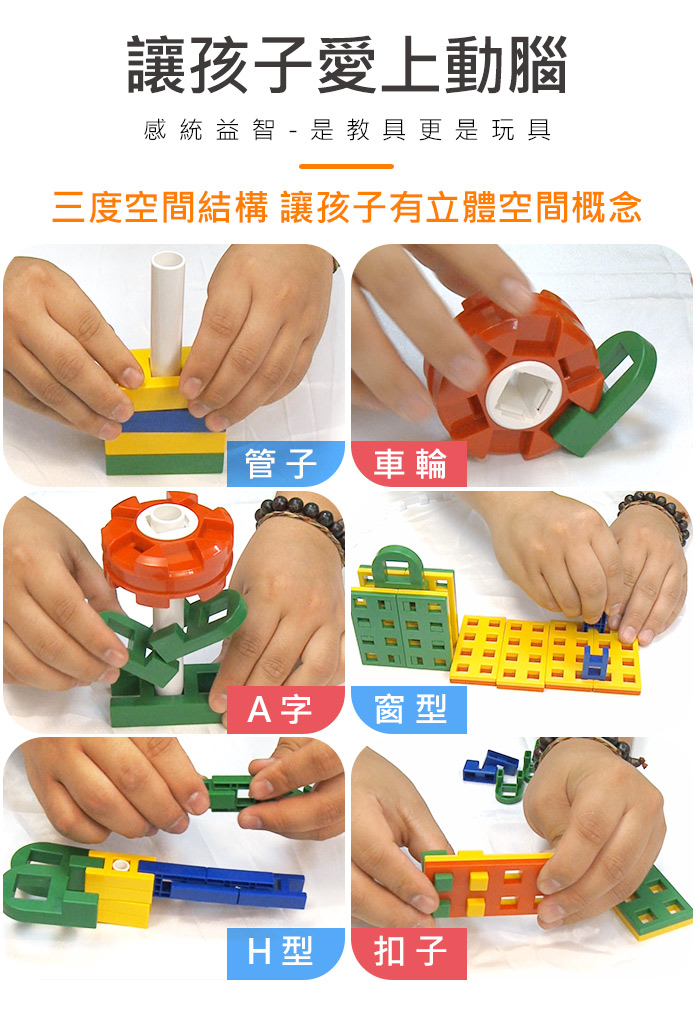 讓孩子愛上動腦

感統益智 - 是教具更是玩具

三度空間結構 讓孩子有立體空間概念

管子

車輪

A字

窗型

H型

扣子