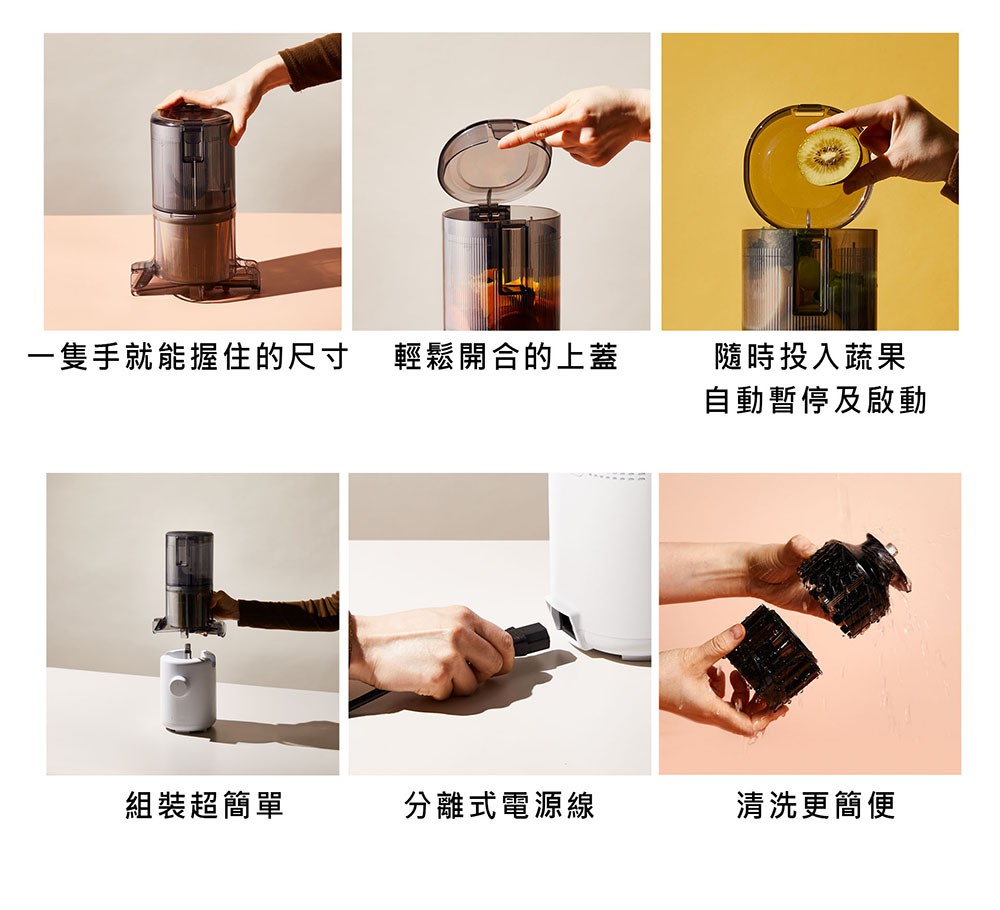 一隻手就能握住的尺寸

輕鬆開合的上蓋

隨時投入蔬果
自動暫停及啟動

組裝超簡單

分離式電源線

清洗更簡便