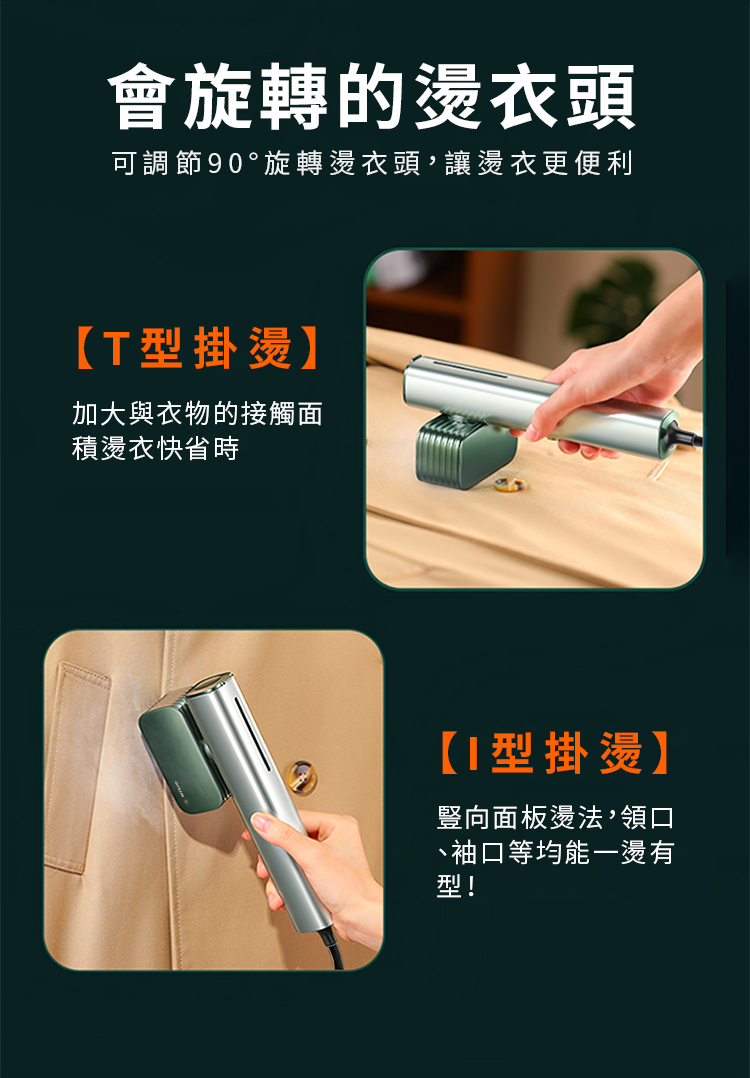 會旋轉的燙衣頭

可調節90°旋轉燙衣頭，讓燙衣更便利

【T型掛燙】

加大與衣物的接觸面積燙衣快省時

【I型掛燙】

豎向面板燙法，領口、袖口等均能一燙有型！