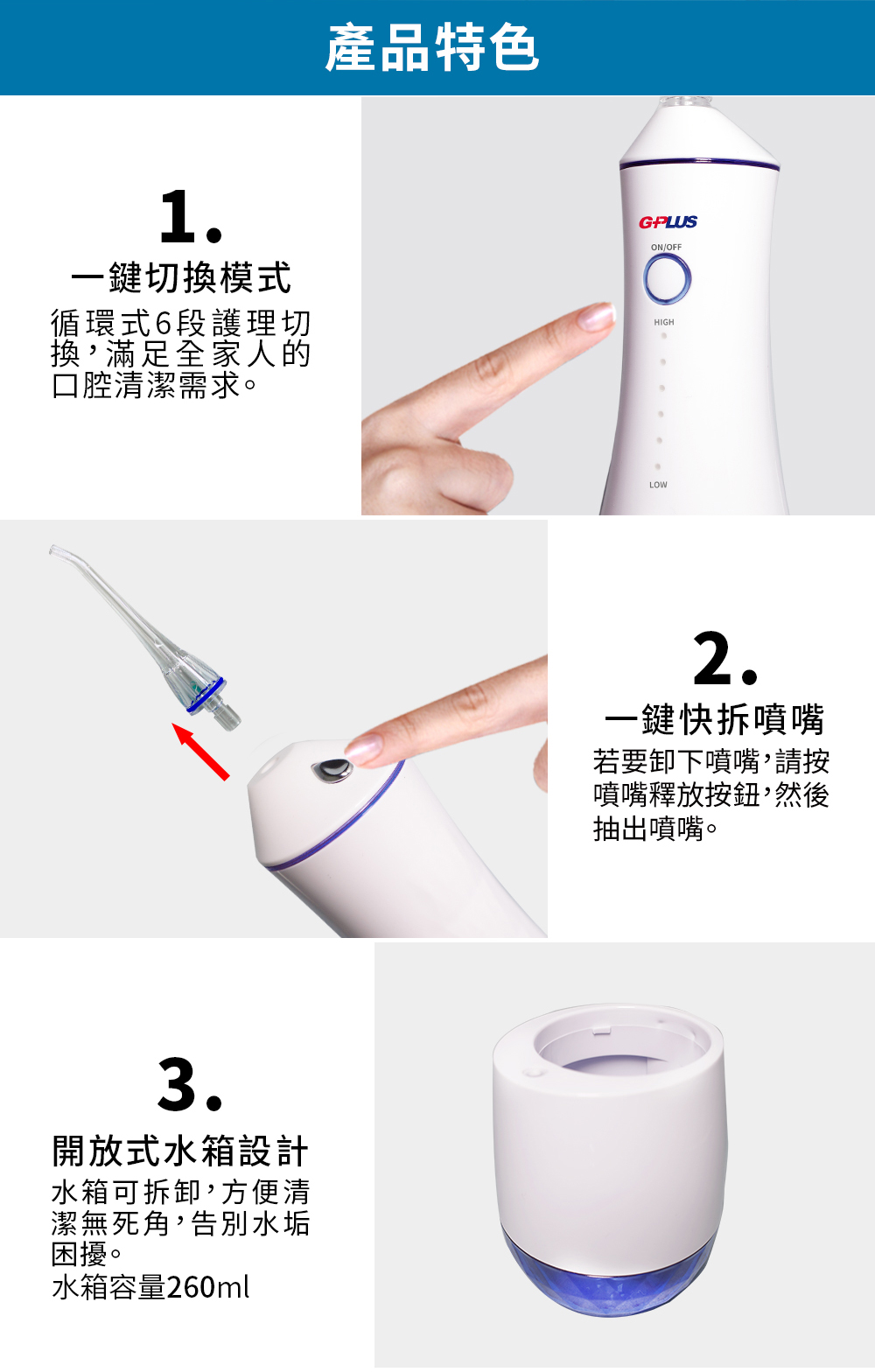 產品特色

1.
一鍵切換模式
循環式6段護理切換，滿足全家人的口腔清潔需求。

G-PLUS
ON/OFF
HIGH
LOW

2.
一鍵快拆噴嘴
若要卸下噴嘴，請按噴嘴釋放按鈕，然後抽出噴嘴。

3.
開放式水箱設計
水箱可拆卸，方便清潔無死角，告別水垢困擾。
水箱容量260ml