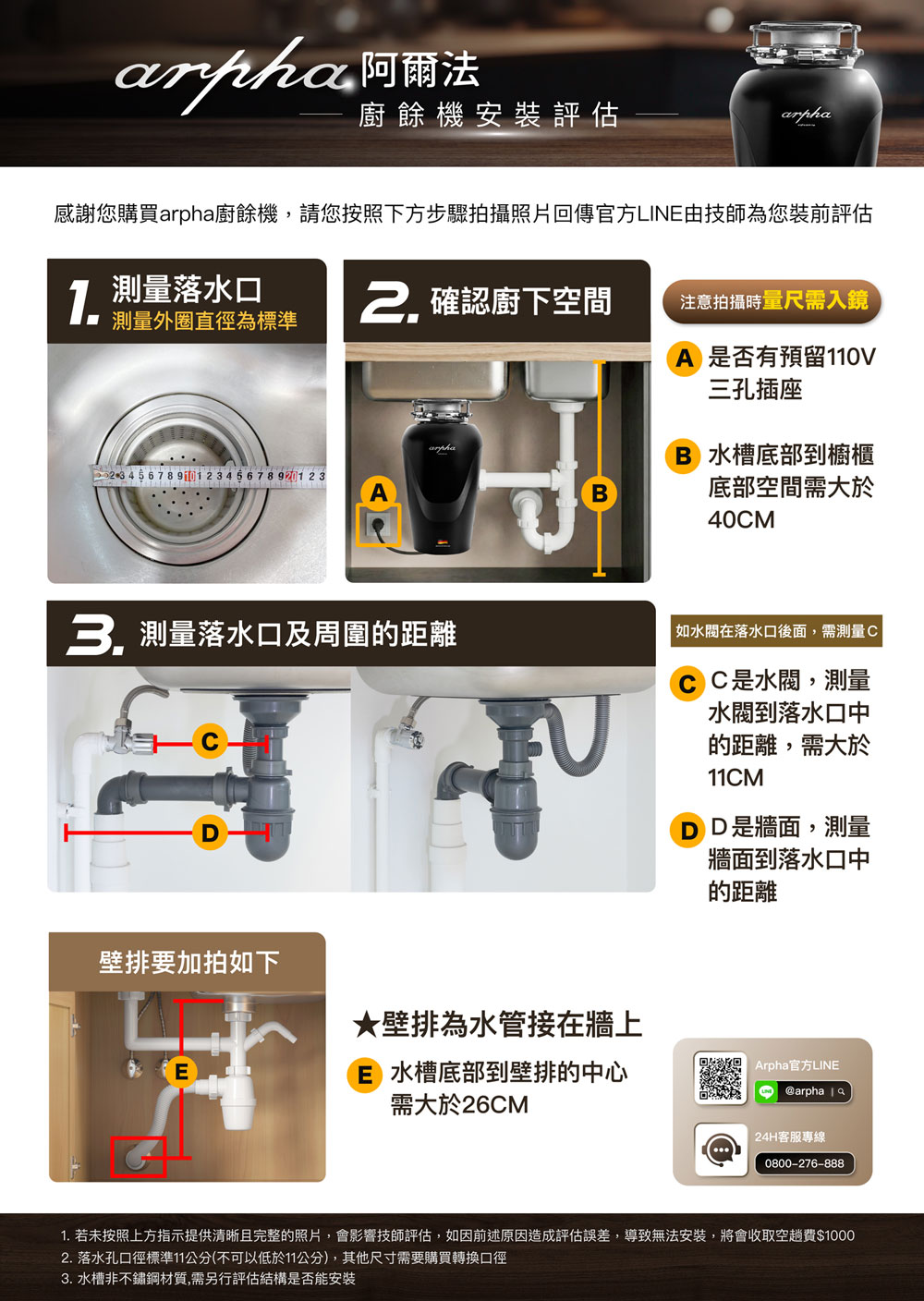 arpha 阿爾法
廚餘機安裝評估

arpha

感謝您購買arpha廚餘機，請您按照下方步驟拍攝照片回傳官方LINE由技師為您裝前評估

1. 測量落水口
測量外圈直徑為標準

2 3 4 5 6 7 8 9 10 1 2 3 4 5 6 7 8 9 20 1 2 3

2. 確認廚下空間

arpha

A

B

注意拍攝時量尺需入鏡

A 是否有預留110V三孔插座

B 水槽底部到櫥櫃底部空間需大於40CM

3. 測量落水口及周圍的距離

C

D

如水閥在落水口後面，需測量C

C C是水閥，測量水閥到落水口中的距離，需大於11CM

D D是牆面，測量牆面到落水口中的距離

壁排要加拍如下

E

★壁排為水管接在牆上

E 水槽底部到壁排的中心需大於26CM

Arpha官方LINE
@arpha

24H客服專線
0800-276-888

1. 若未按照上方指示提供清晰且完整的照片，會影響技師評估，如因前述原因造成評估誤差，導致無法安裝，將會收取空趟費$1000
2. 落水孔口徑標準11公分(不可以低於11公分)，其他尺寸需要購買轉換口徑
3. 水槽非不鏽鋼材質,需另行評估結構是否能安裝